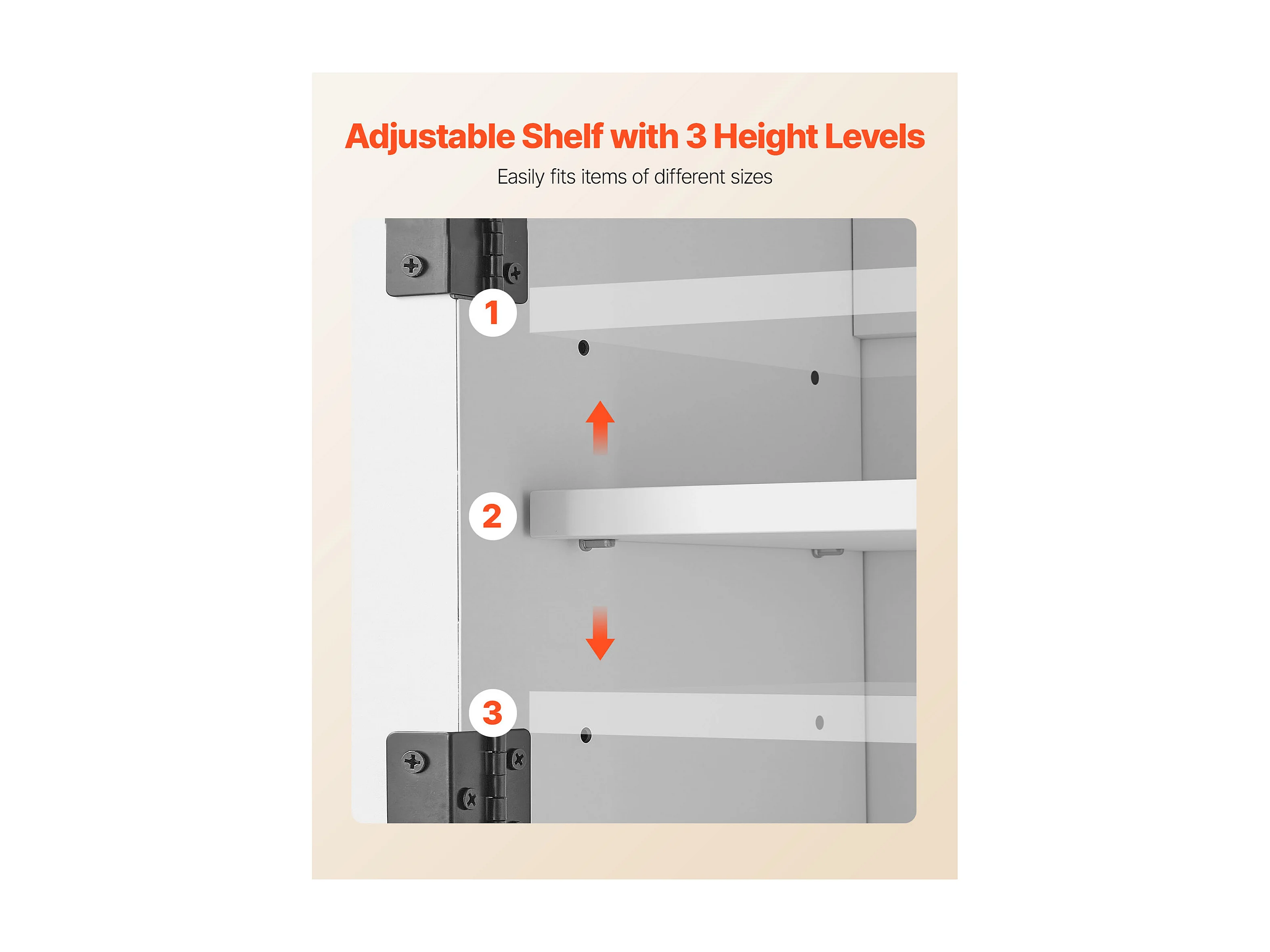 Adjustable Shelf with 3 Height Levels

Easily fits items of different sizes

1

2

3