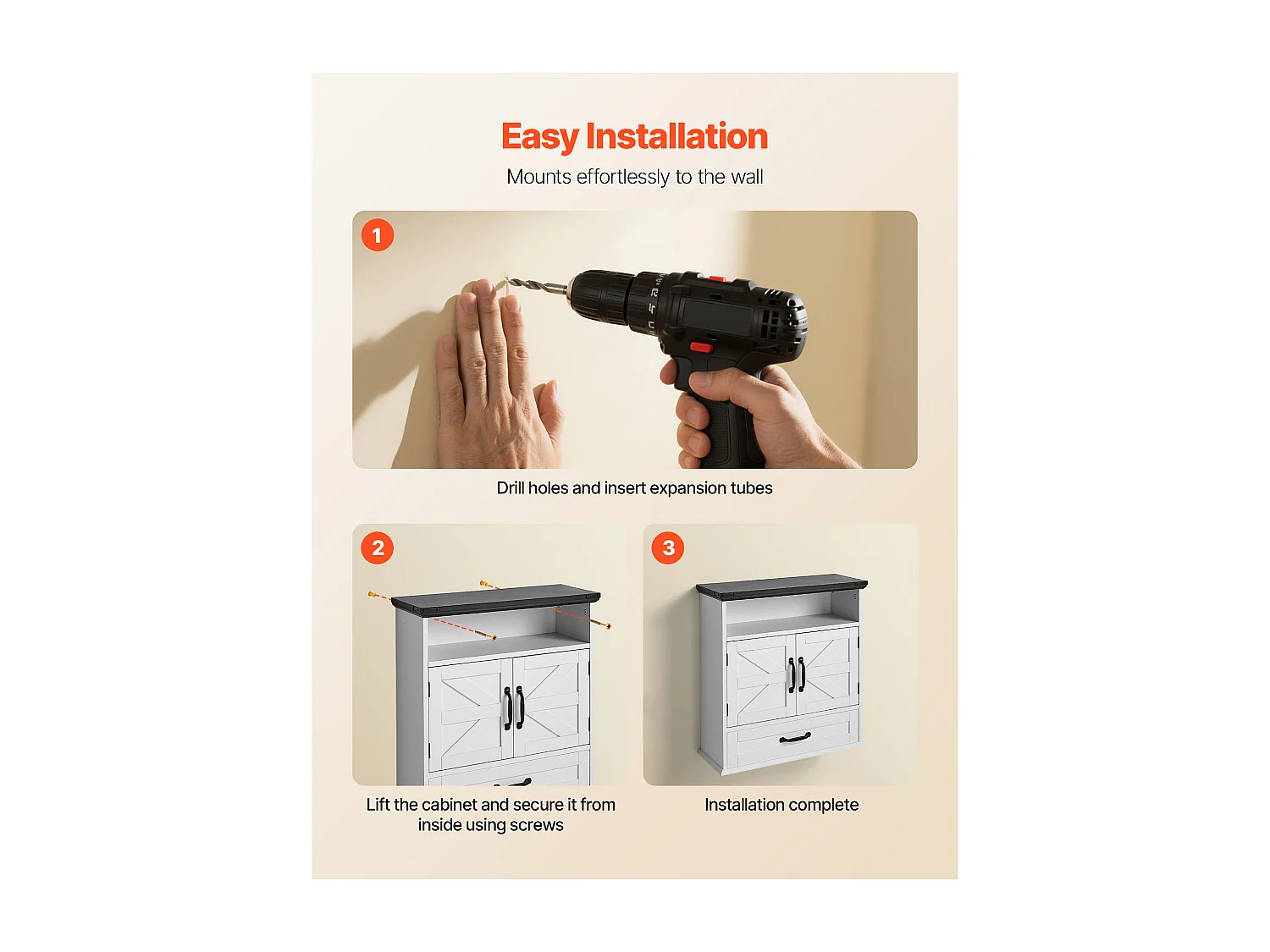 Easy Installation

Mounts effortlessly to the wall

1

Drill holes and insert expansion tubes

2

Lift the cabinet and secure it from inside using screws

3

Installation complete