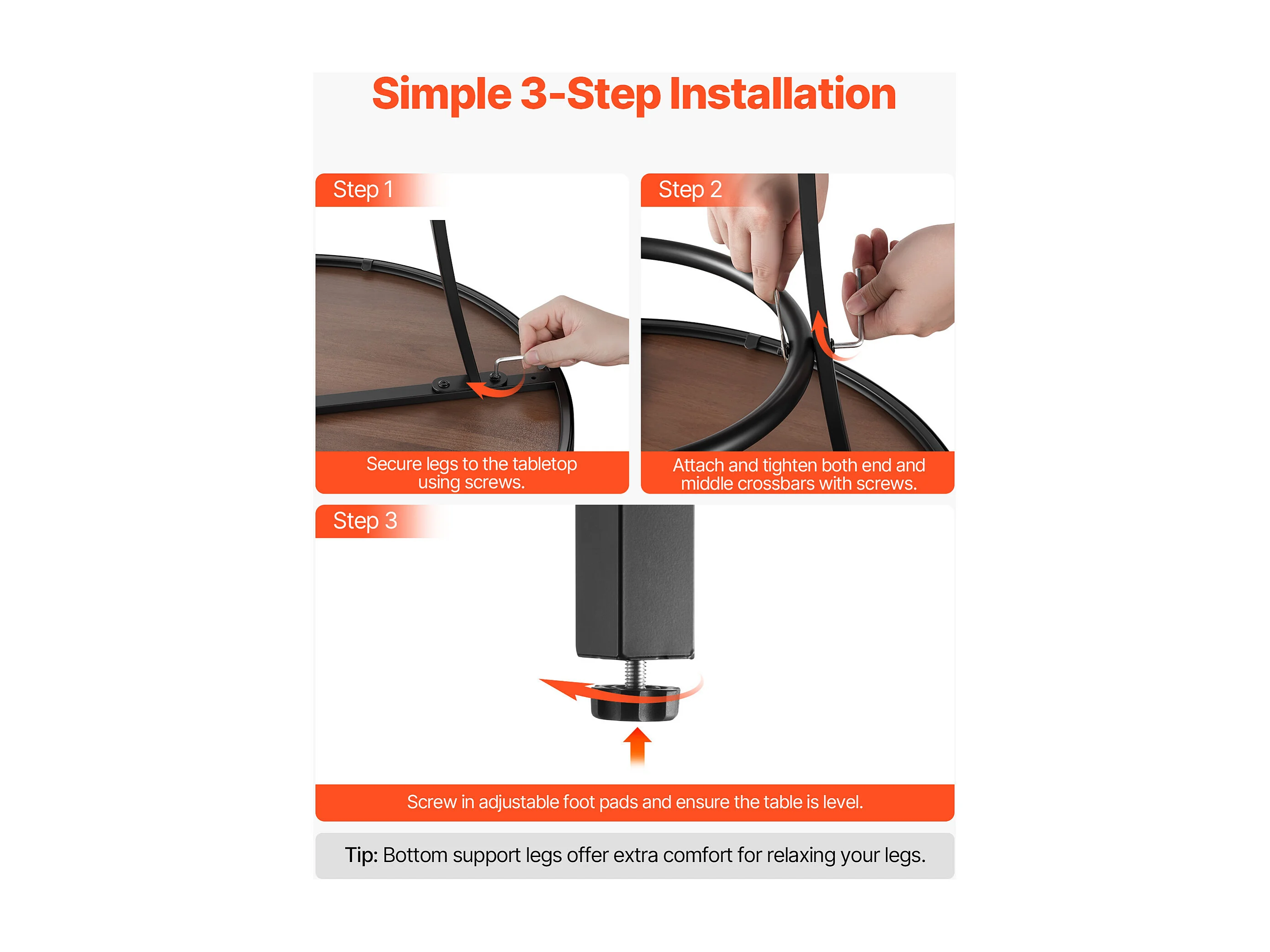 Simple 3-Step Installation

Step 1

Secure legs to the tabletop using screws.

Step 2

Attach and tighten both end and middle crossbars with screws.

Step 3

Screw in adjustable foot pads and ensure the table is level.

Tip: Bottom support legs offer extra comfort for relaxing your legs.