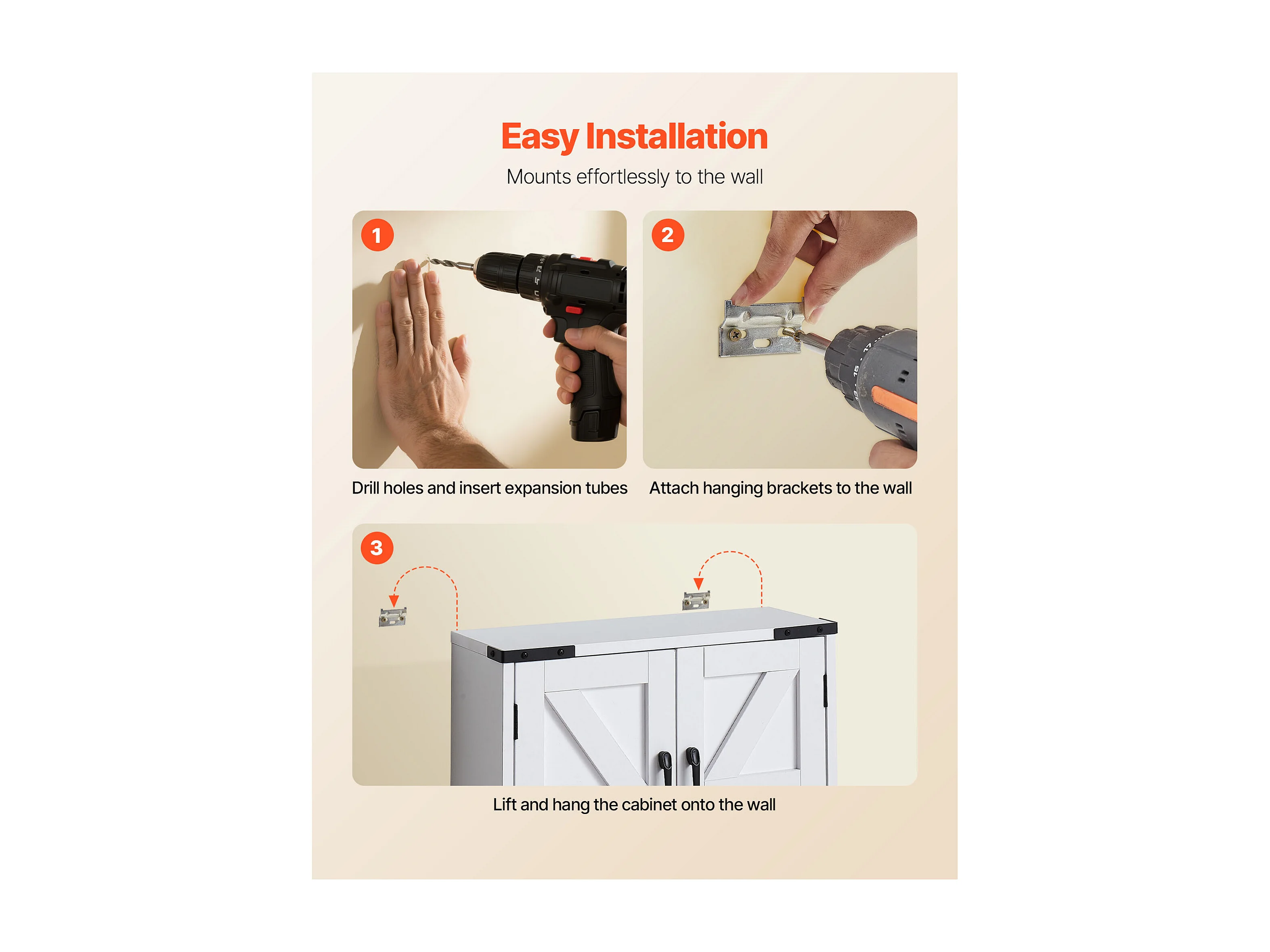 Easy Installation

Mounts effortlessly to the wall

1

Drill holes and insert expansion tubes

2

Attach hanging brackets to the wall

3

Lift and hang the cabinet onto the wall