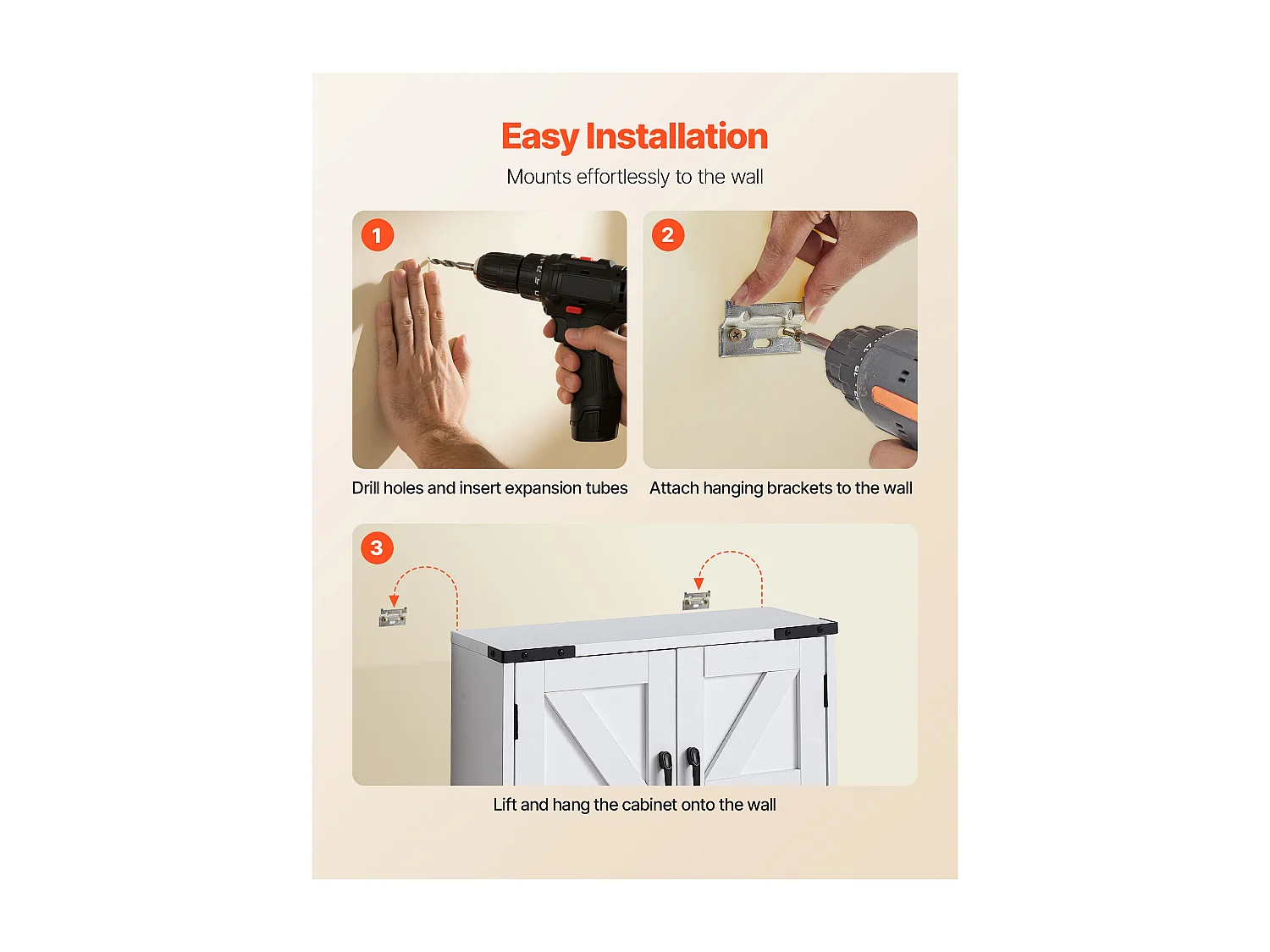 Easy Installation
Mounts effortlessly to the wall

1
Drill holes and insert expansion tubes

2
Attach hanging brackets to the wall

3
Lift and hang the cabinet onto the wall