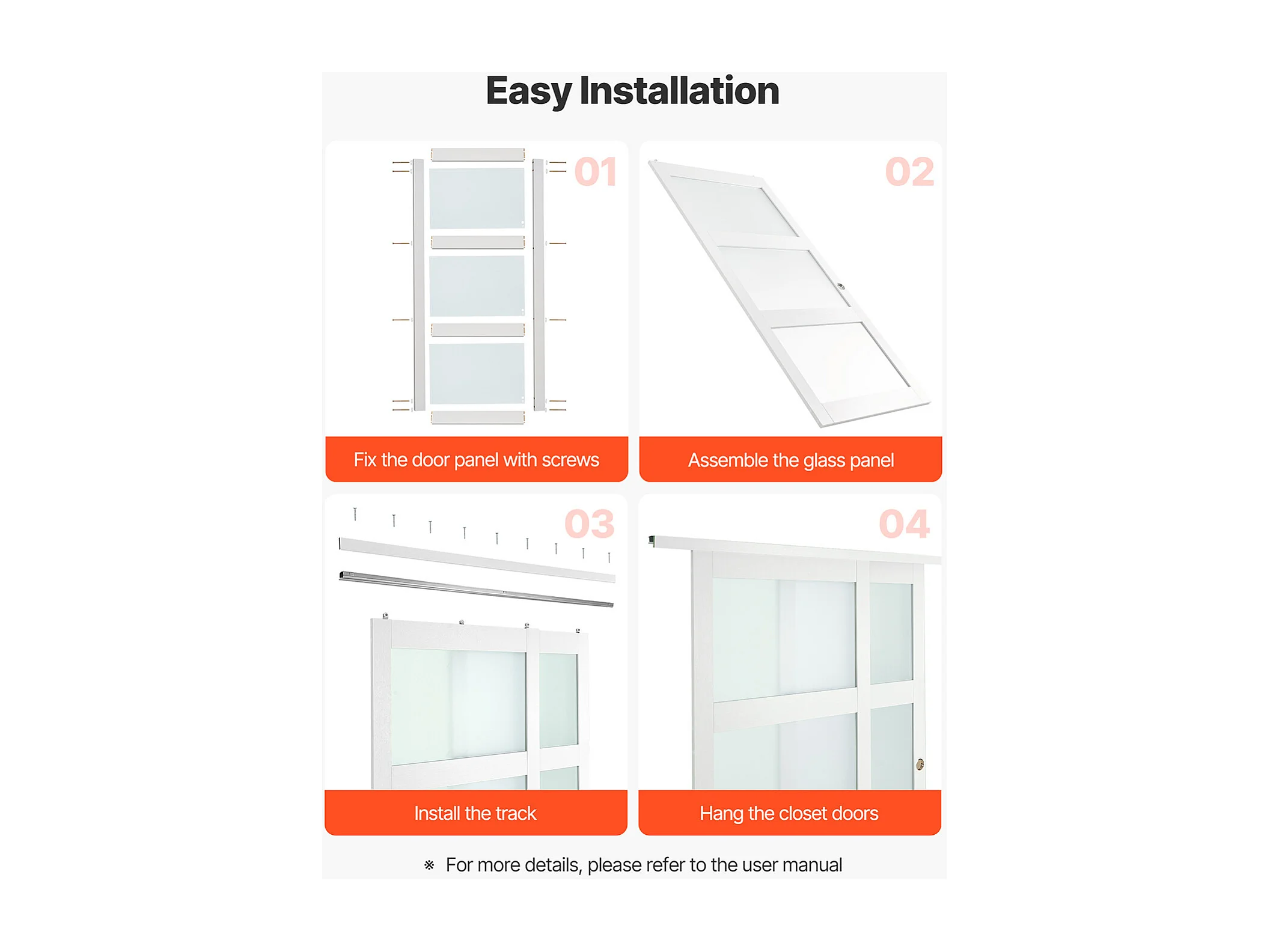 Easy Installation

01

Fix the door panel with screws

02

Assemble the glass panel

03

Install the track

04

Hang the closet doors

※ For more details, please refer to the user manual