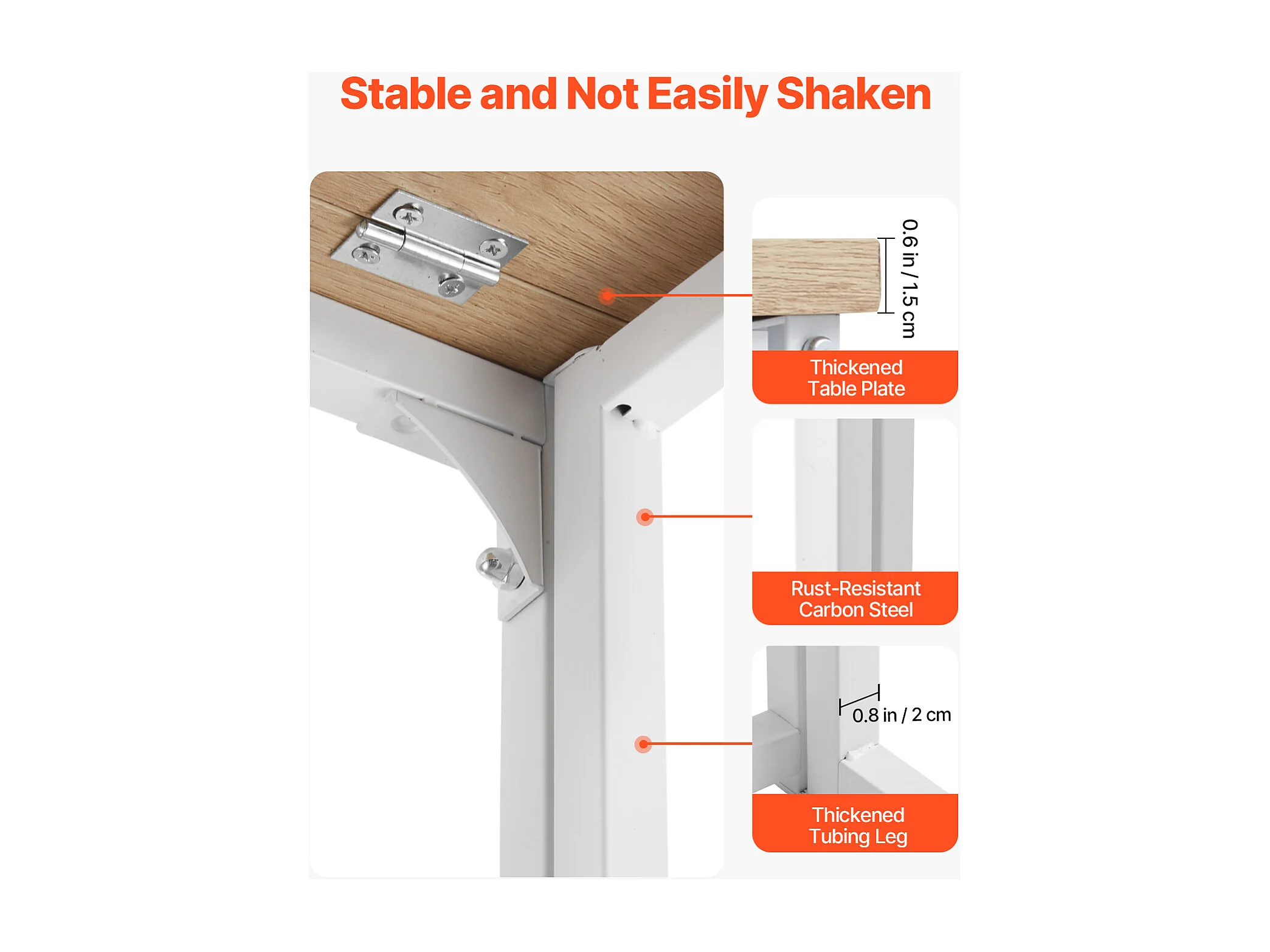 Stable and Not Easily Shaken

0.6 in / 1.5 cm

Thickened Table Plate

Rust-Resistant Carbon Steel

0.8 in / 2 cm

Thickened Tubing Leg