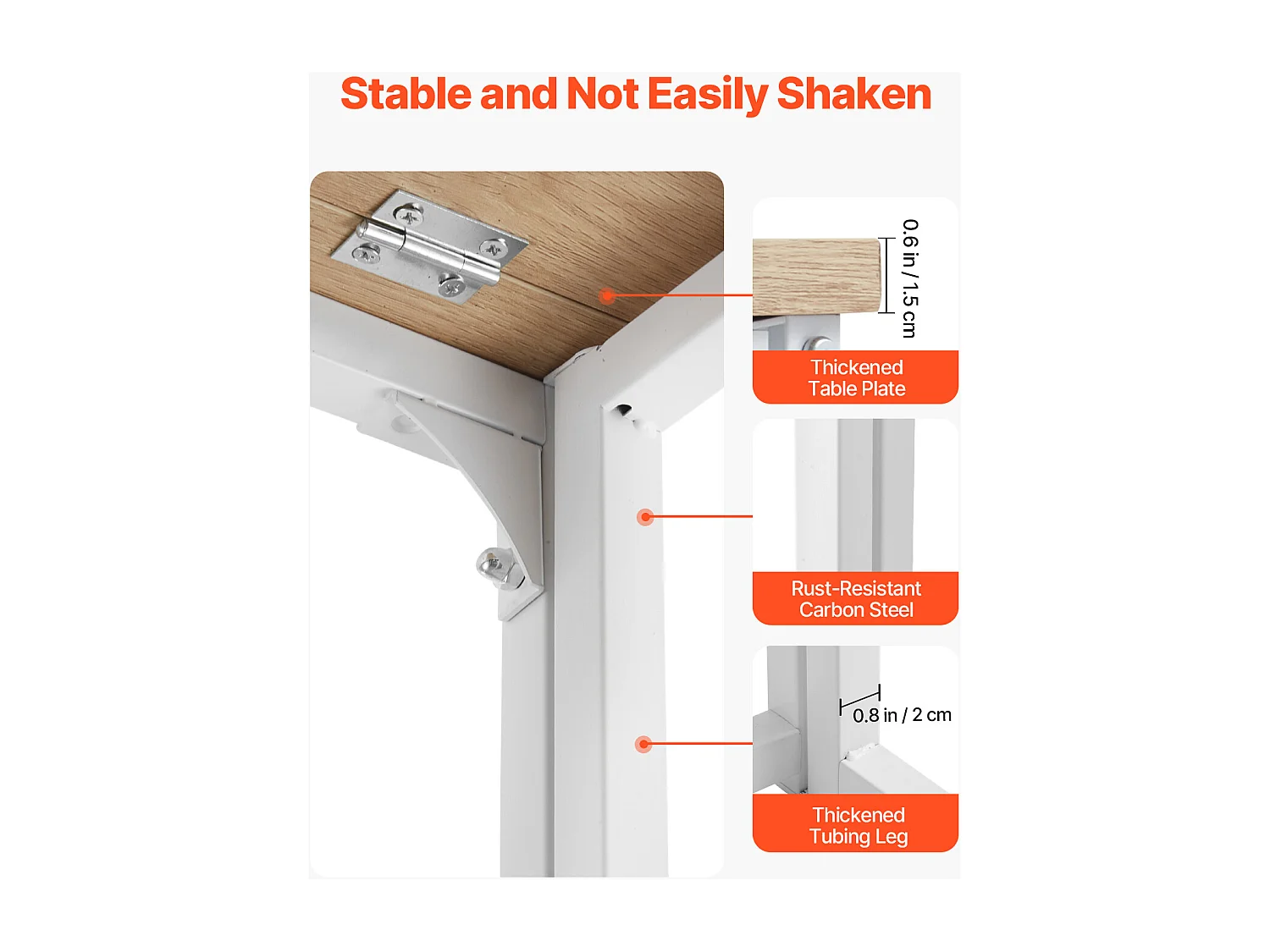 Stable and Not Easily Shaken

0.6 in / 1.5 cm

Thickened
Table Plate

Rust-Resistant
Carbon Steel

0.8 in / 2 cm

Thickened
Tubing Leg