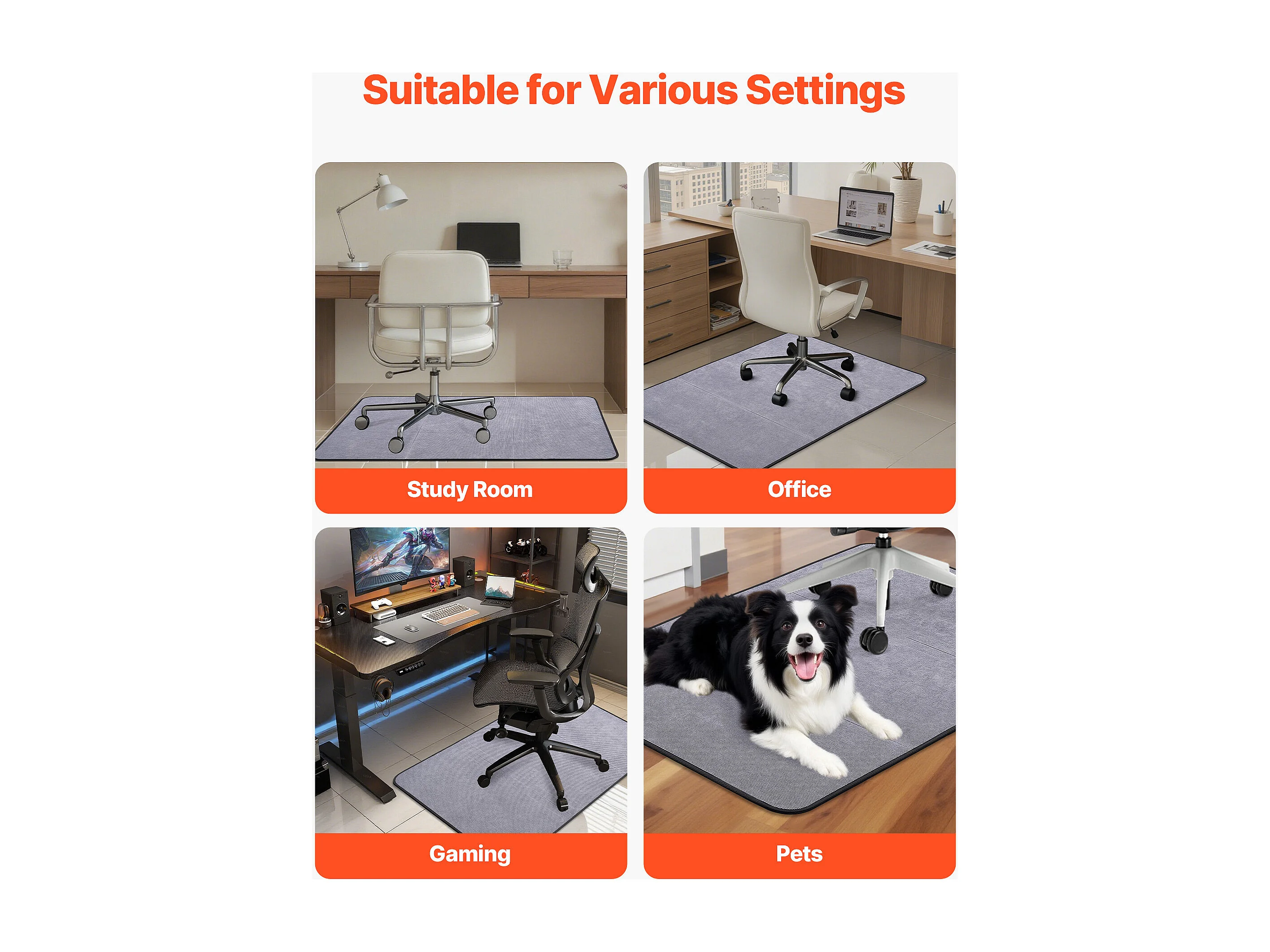 Suitable for Various Settings

Study Room

Office

Gaming

Pets