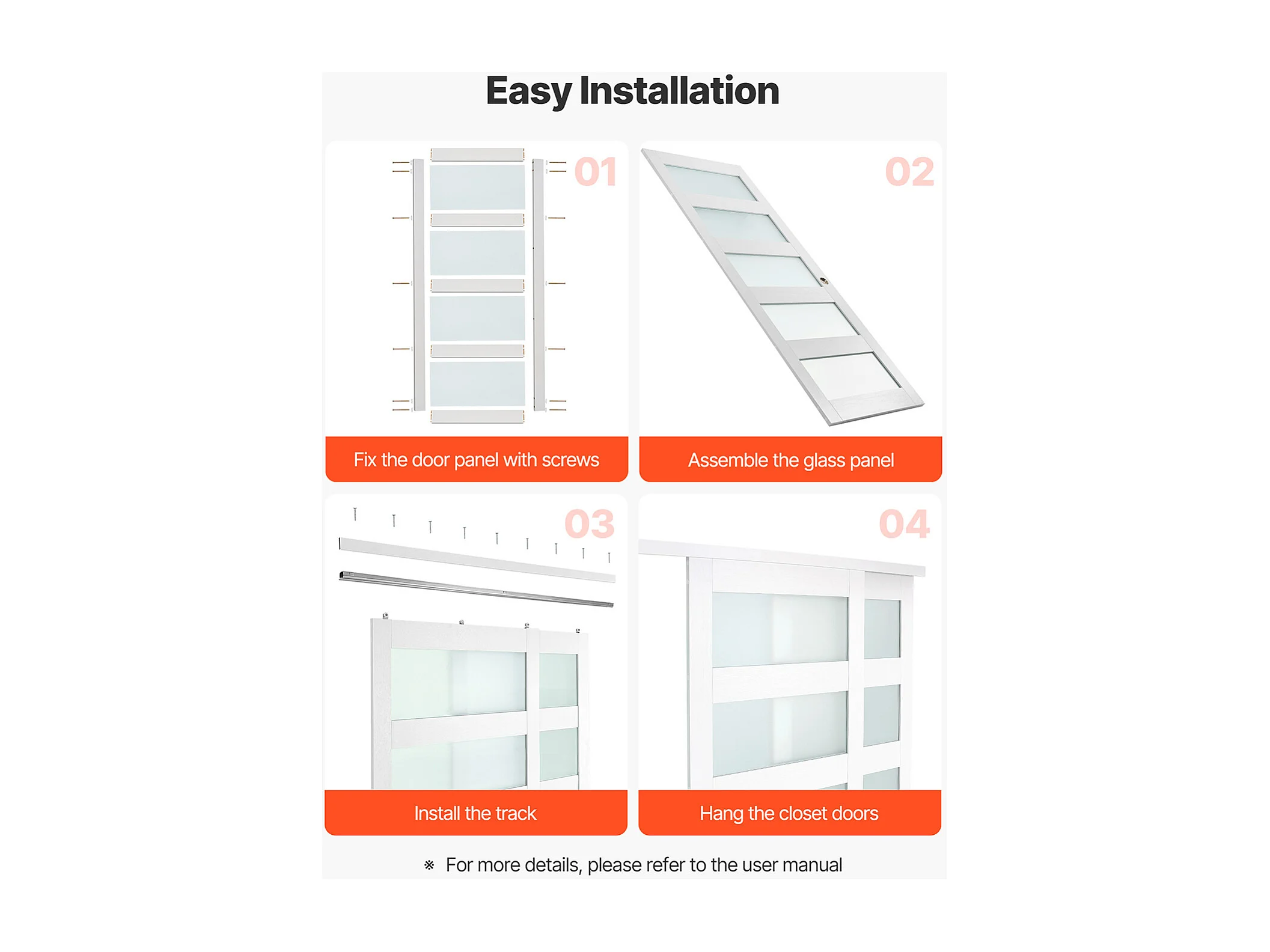 Easy Installation

01

Fix the door panel with screws

02

Assemble the glass panel

03

Install the track

04

Hang the closet doors

※ For more details, please refer to the user manual