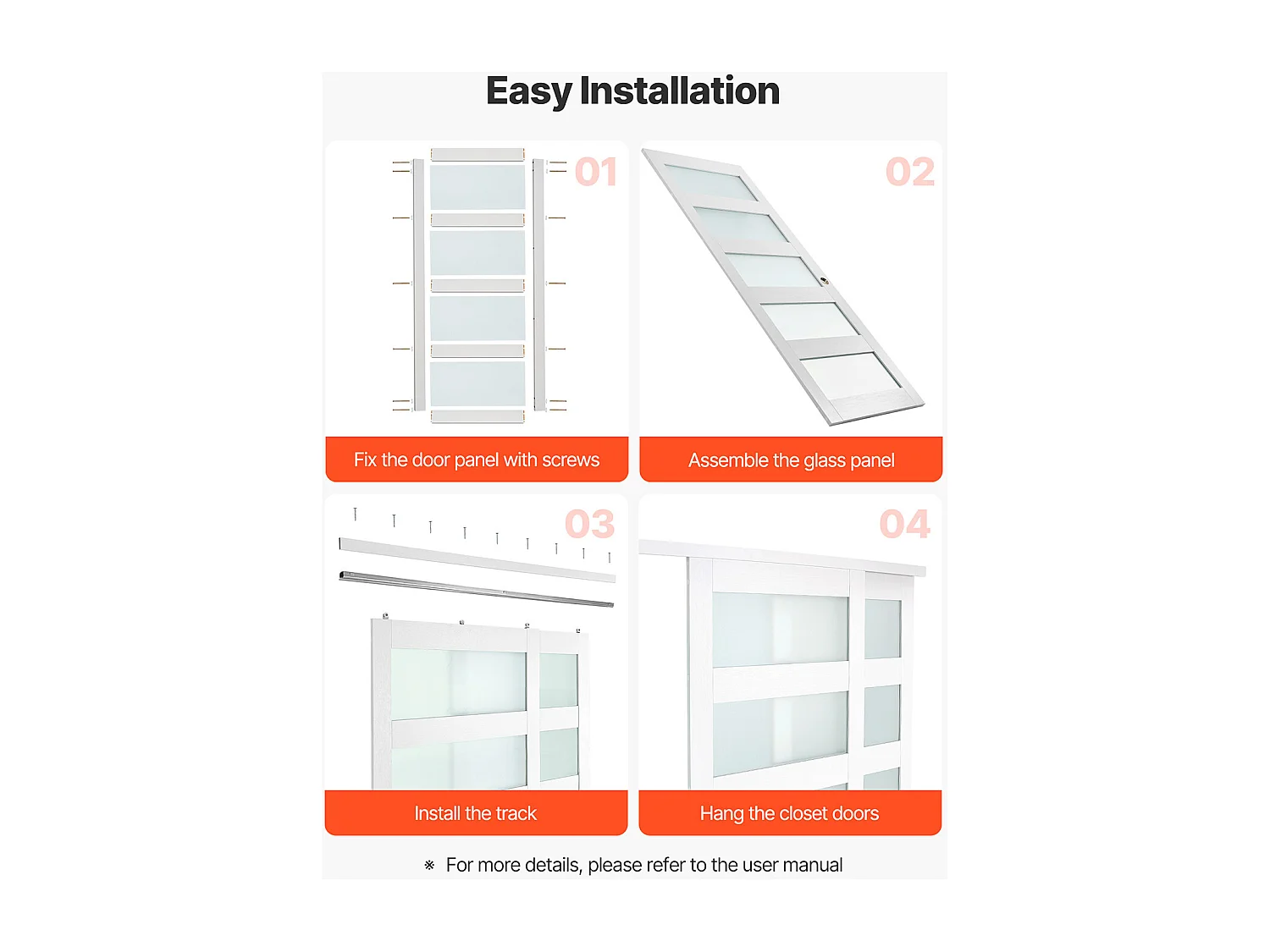 Easy Installation

01

Fix the door panel with screws

02

Assemble the glass panel

03

Install the track

04

Hang the closet doors

※ For more details, please refer to the user manual