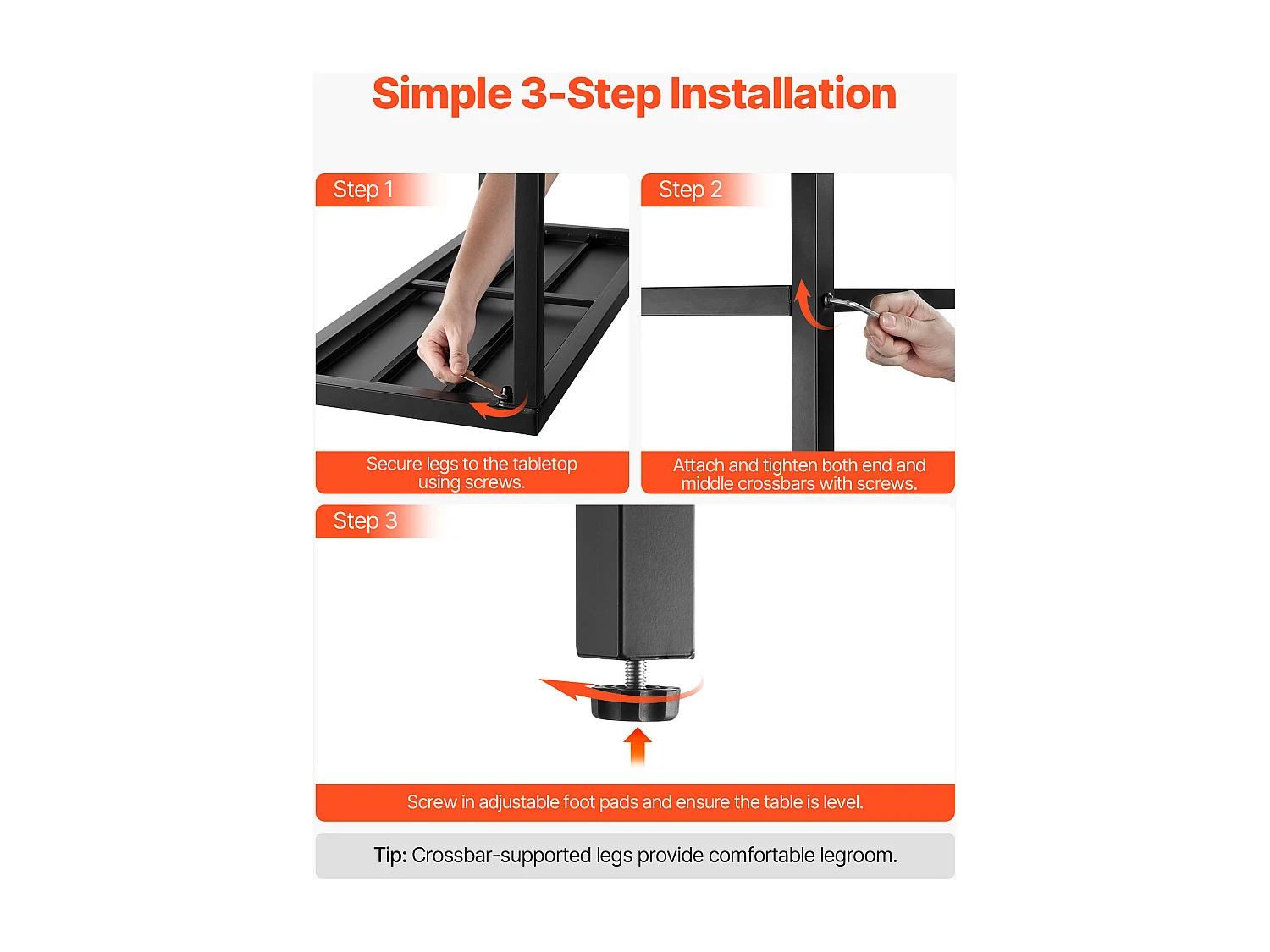 Simple 3-Step Installation

Step 1

Secure legs to the tabletop using screws.

Step 2

Attach and tighten both end and middle crossbars with screws.

Step 3

Screw in adjustable foot pads and ensure the table is level.

Tip: Crossbar-supported legs provide comfortable legroom.