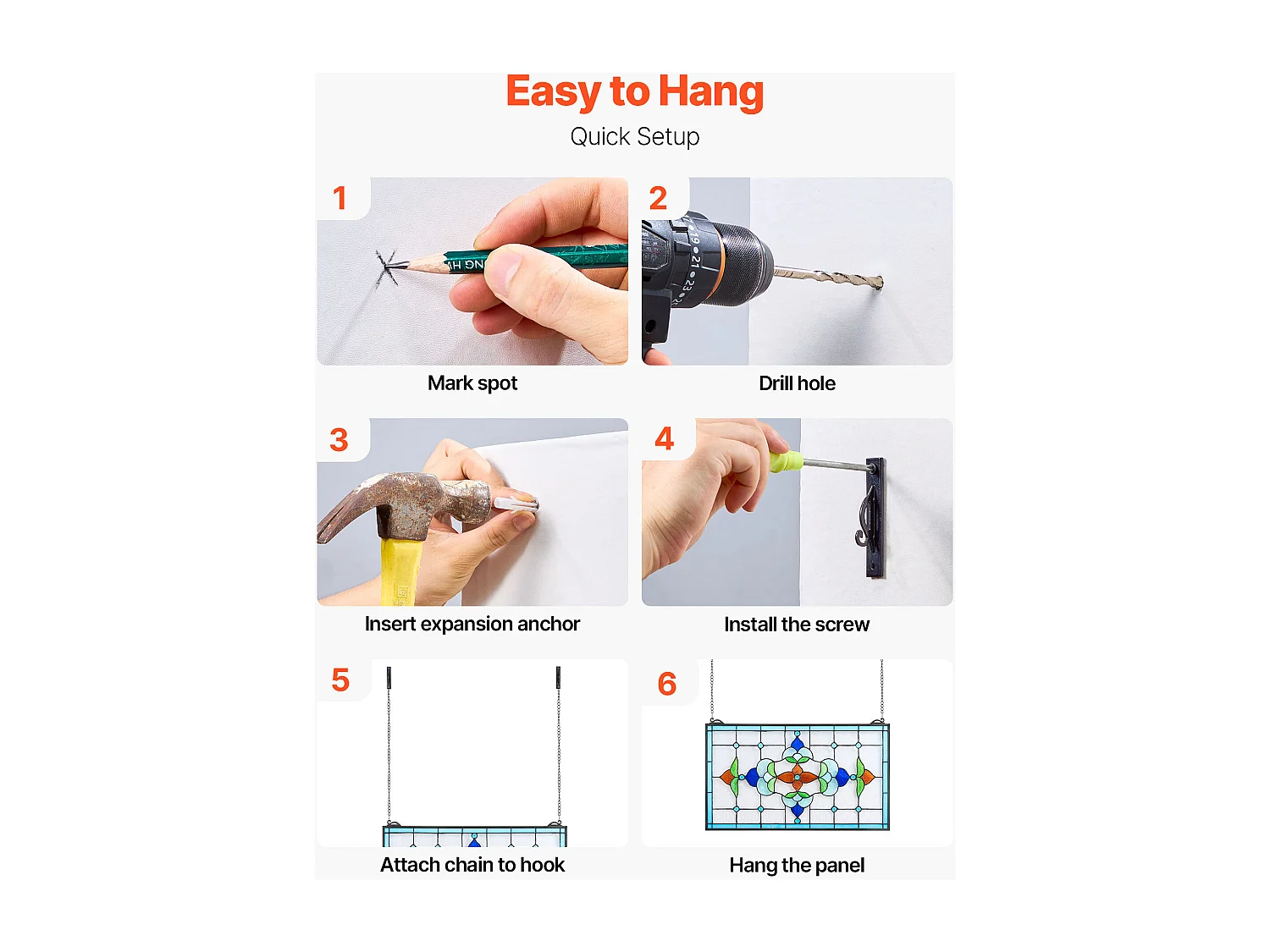 Easy to Hang
Quick Setup

1
Mark spot

2
Drill hole

3
Insert expansion anchor

4
Install the screw

5
Attach chain to hook

6
Hang the panel