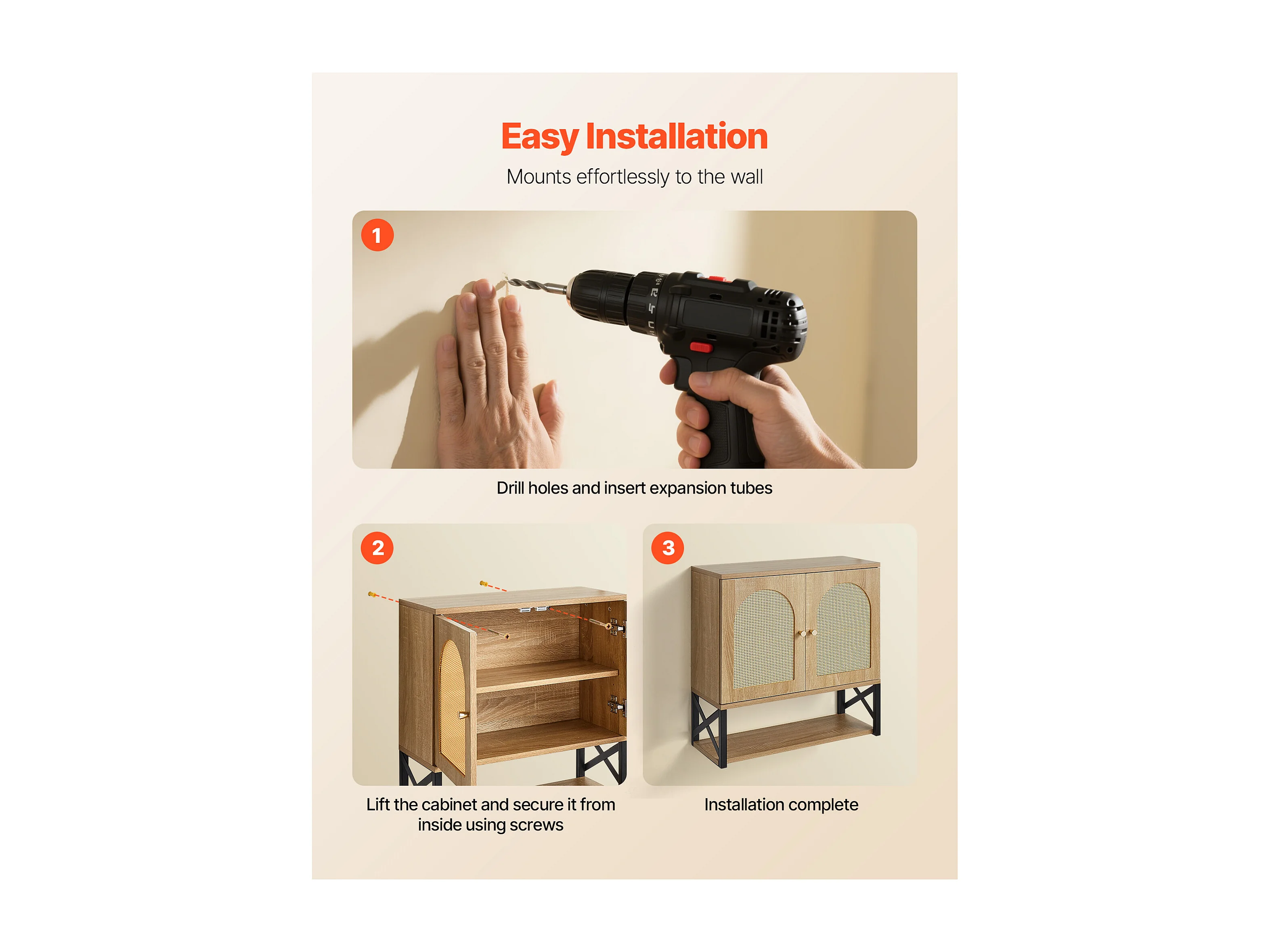 Easy Installation

Mounts effortlessly to the wall

1

Drill holes and insert expansion tubes

2

Lift the cabinet and secure it from inside using screws

3

Installation complete