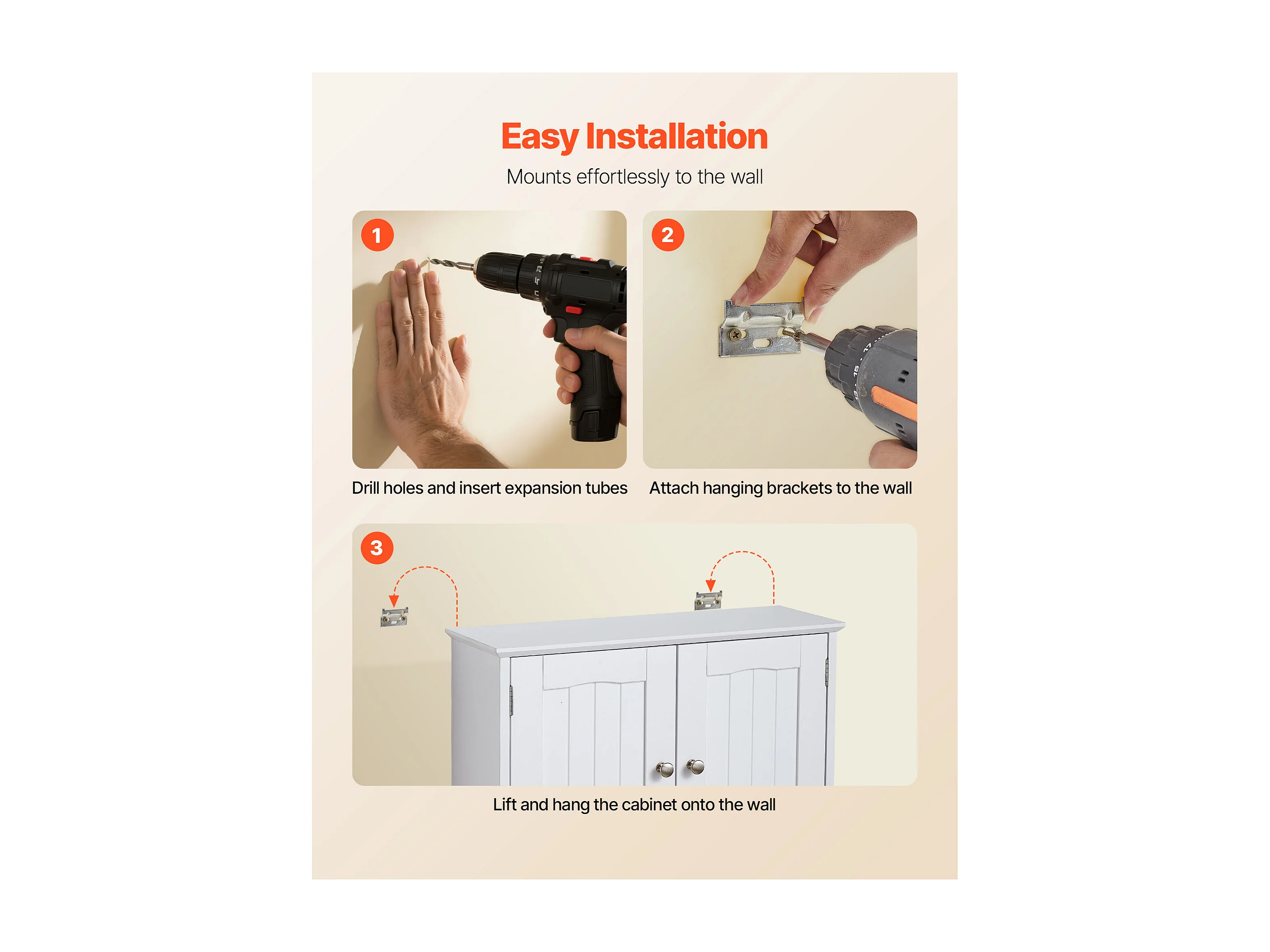 Easy Installation

Mounts effortlessly to the wall

1

Drill holes and insert expansion tubes

2

Attach hanging brackets to the wall

3

Lift and hang the cabinet onto the wall