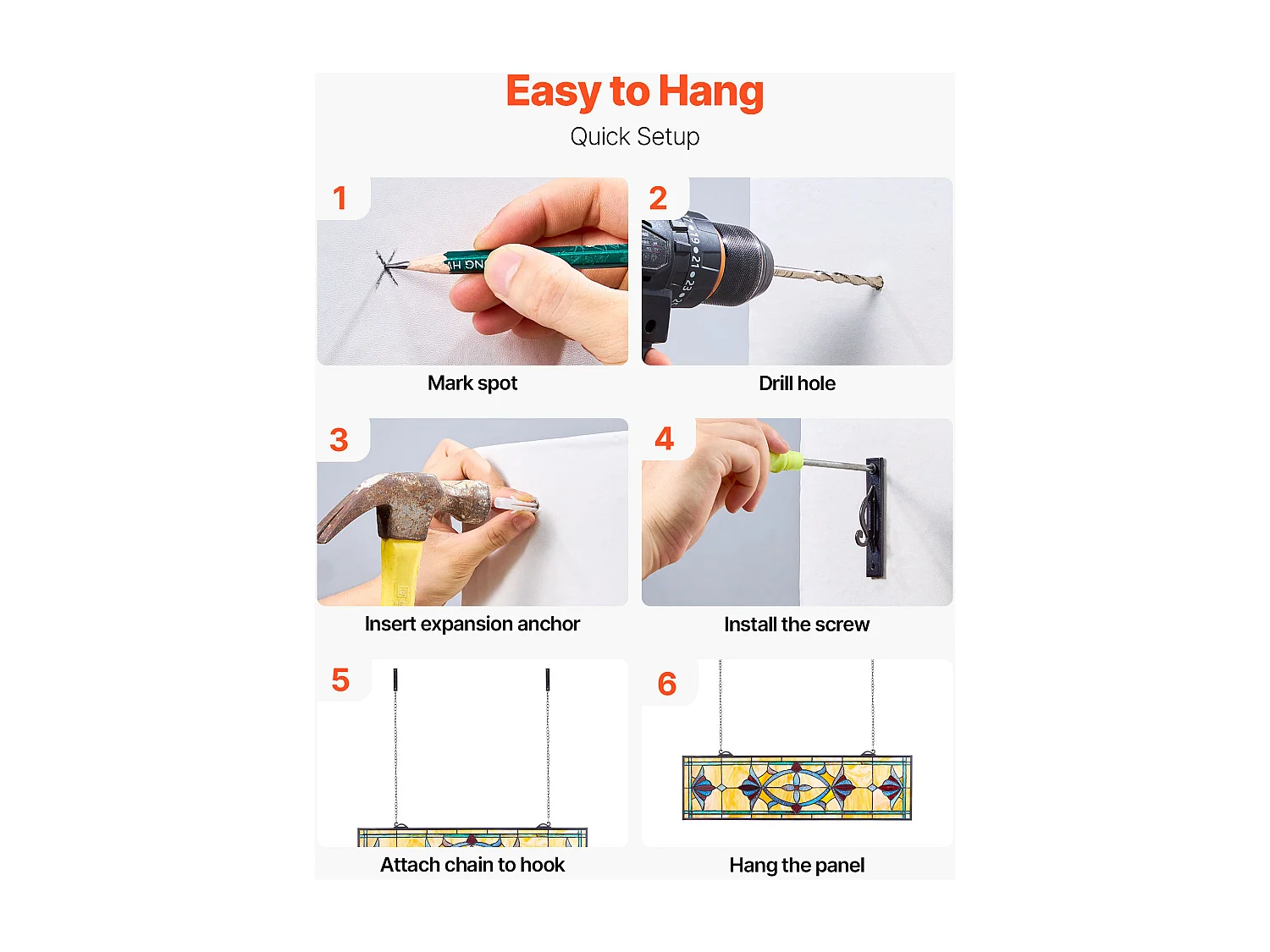 Easy to Hang
Quick Setup

1
Mark spot

2
Drill hole

3
Insert expansion anchor

4
Install the screw

5
Attach chain to hook

6
Hang the panel