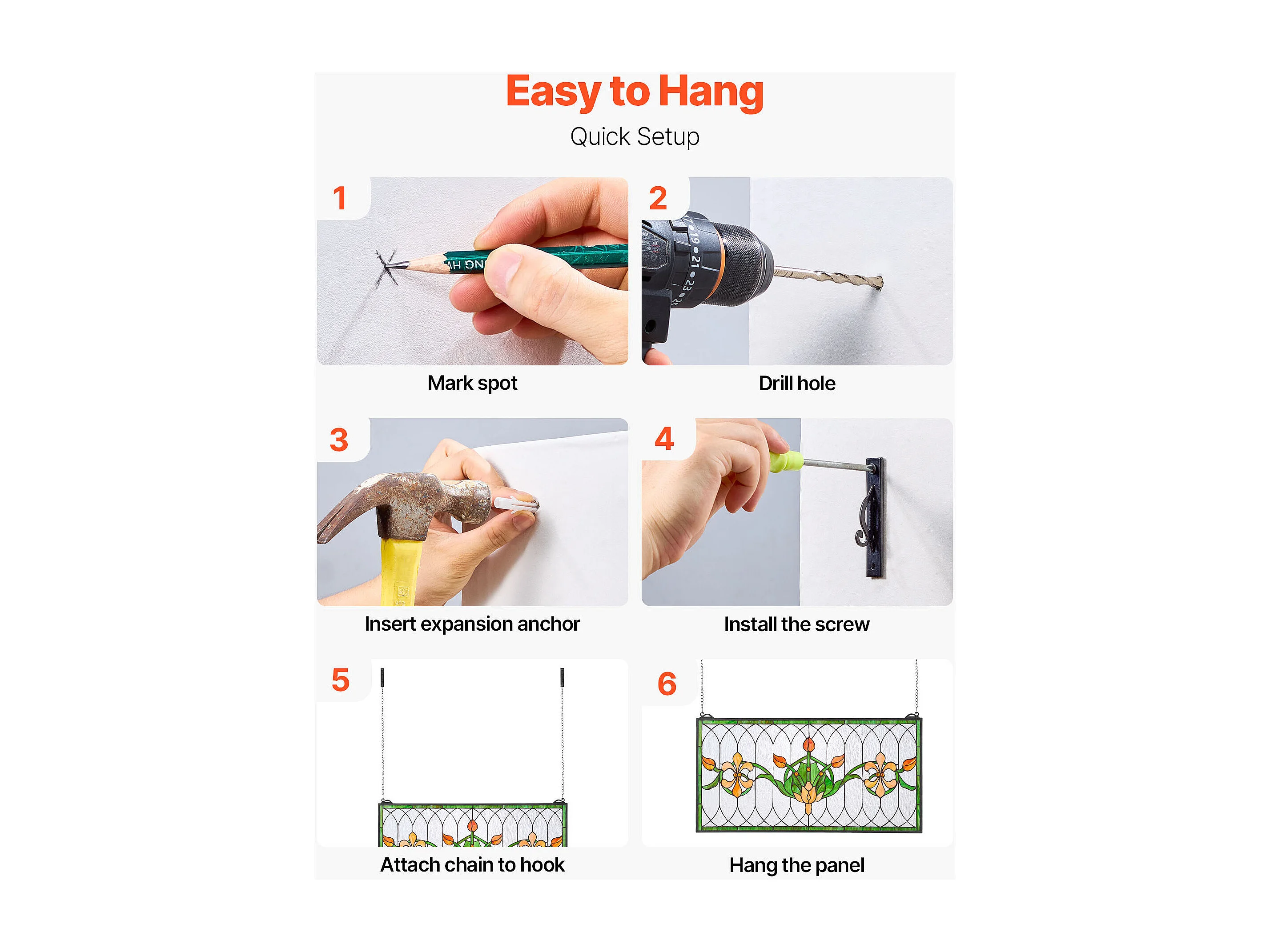 Easy to Hang

Quick Setup

1

Mark spot

2

Drill hole

3

Insert expansion anchor

4

Install the screw

5

Attach chain to hook

6

Hang the panel