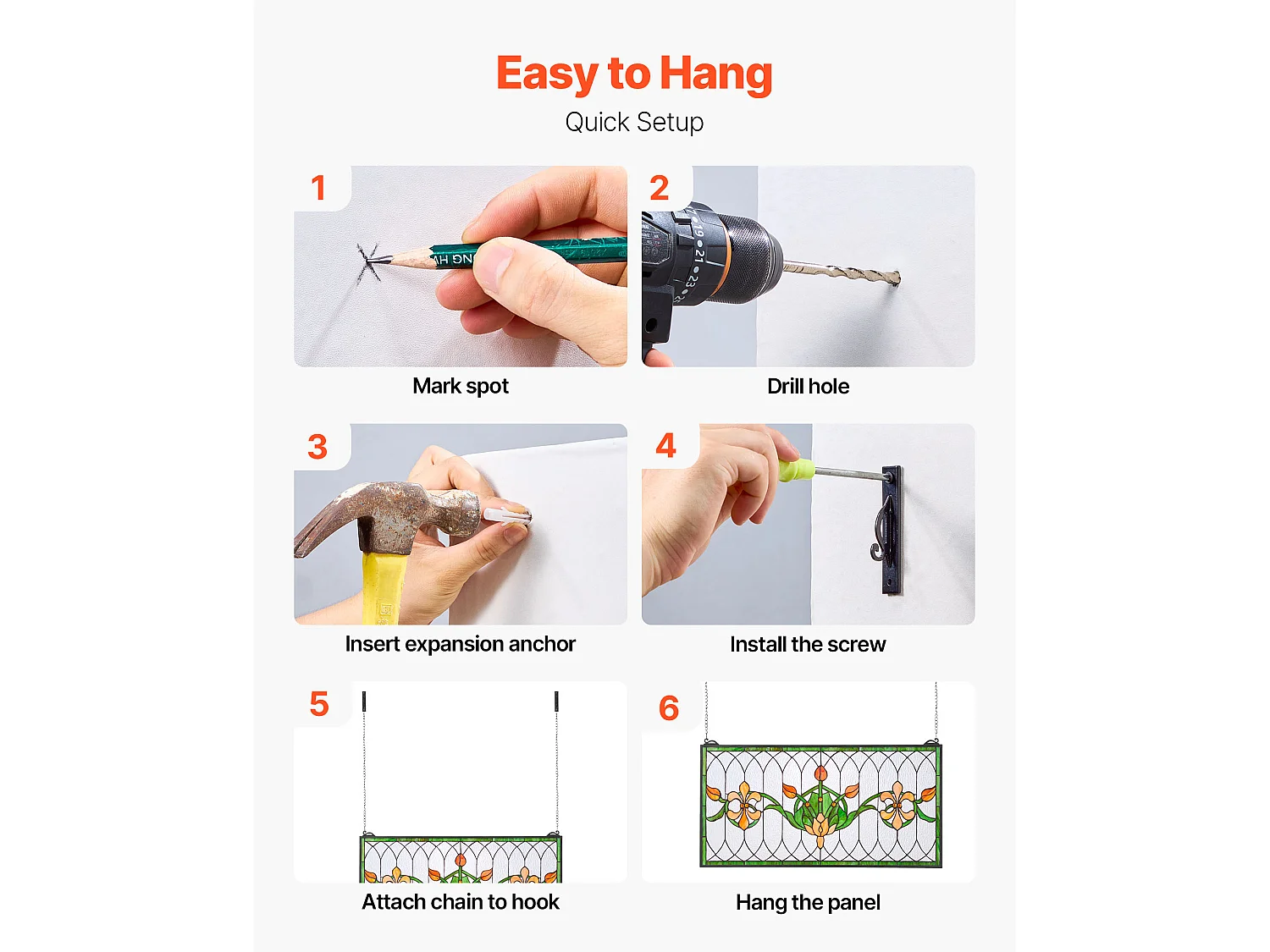 Easy to Hang
Quick Setup

1

Mark spot

2

Drill hole

3

Insert expansion anchor

4

Install the screw

5

Attach chain to hook

6

Hang the panel