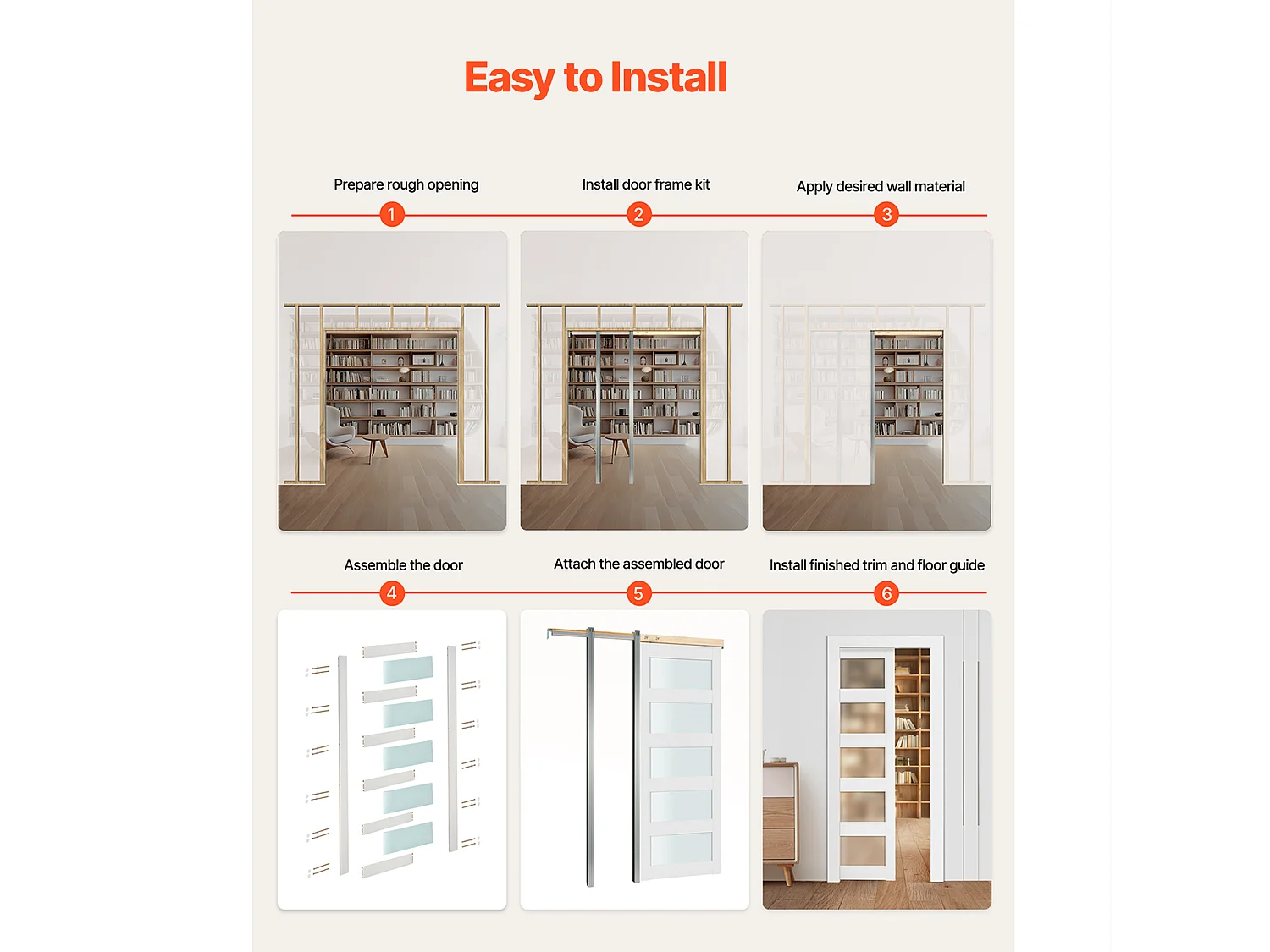 Easy to Install

Prepare rough opening
1

Install door frame kit
2

Apply desired wall material
3

Assemble the door
4

Attach the assembled door
5

Install finished trim and floor guide
6