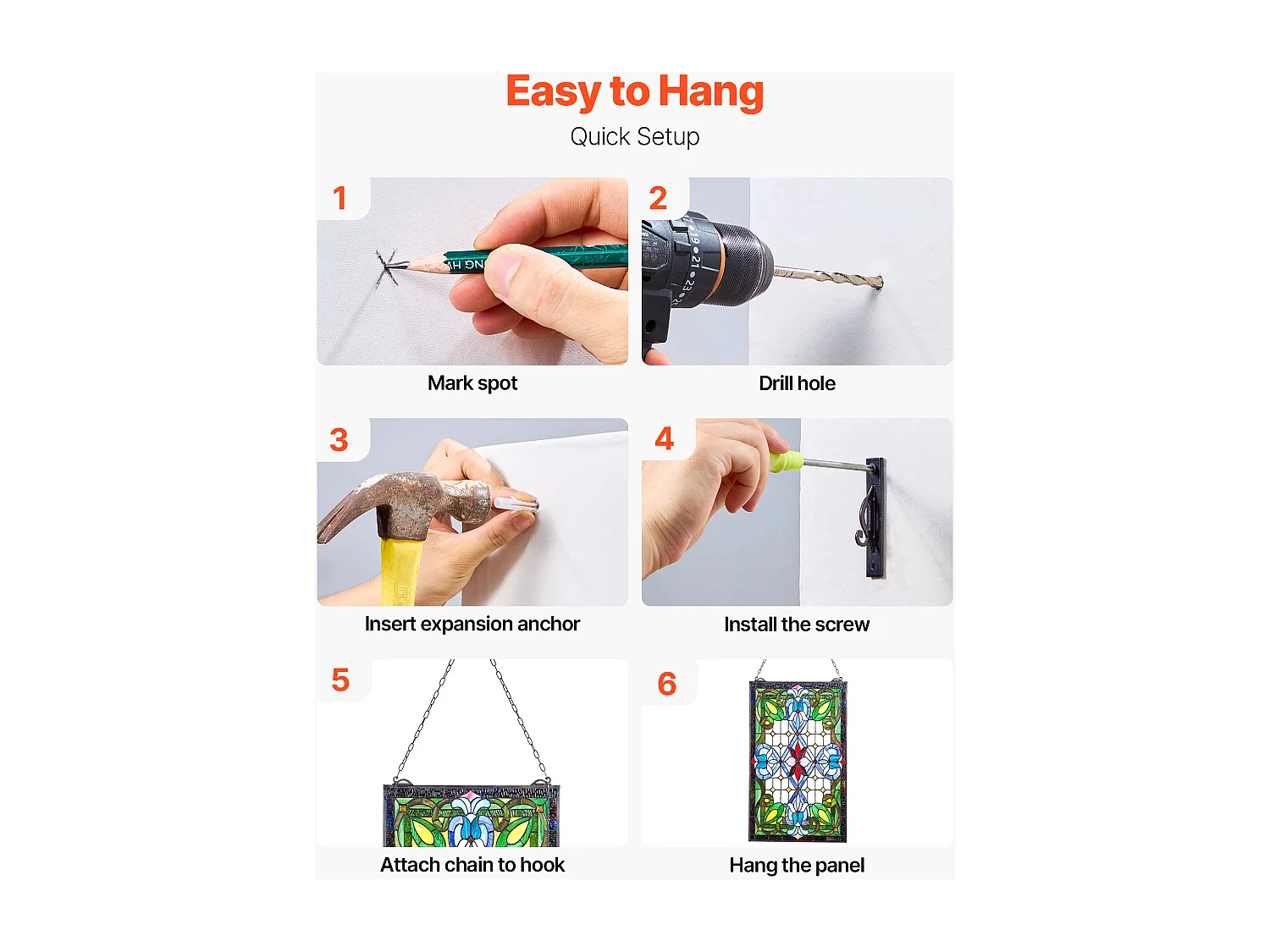 Easy to Hang
Quick Setup

1
Mark spot

2
Drill hole

3
Insert expansion anchor

4
Install the screw

5
Attach chain to hook

6
Hang the panel