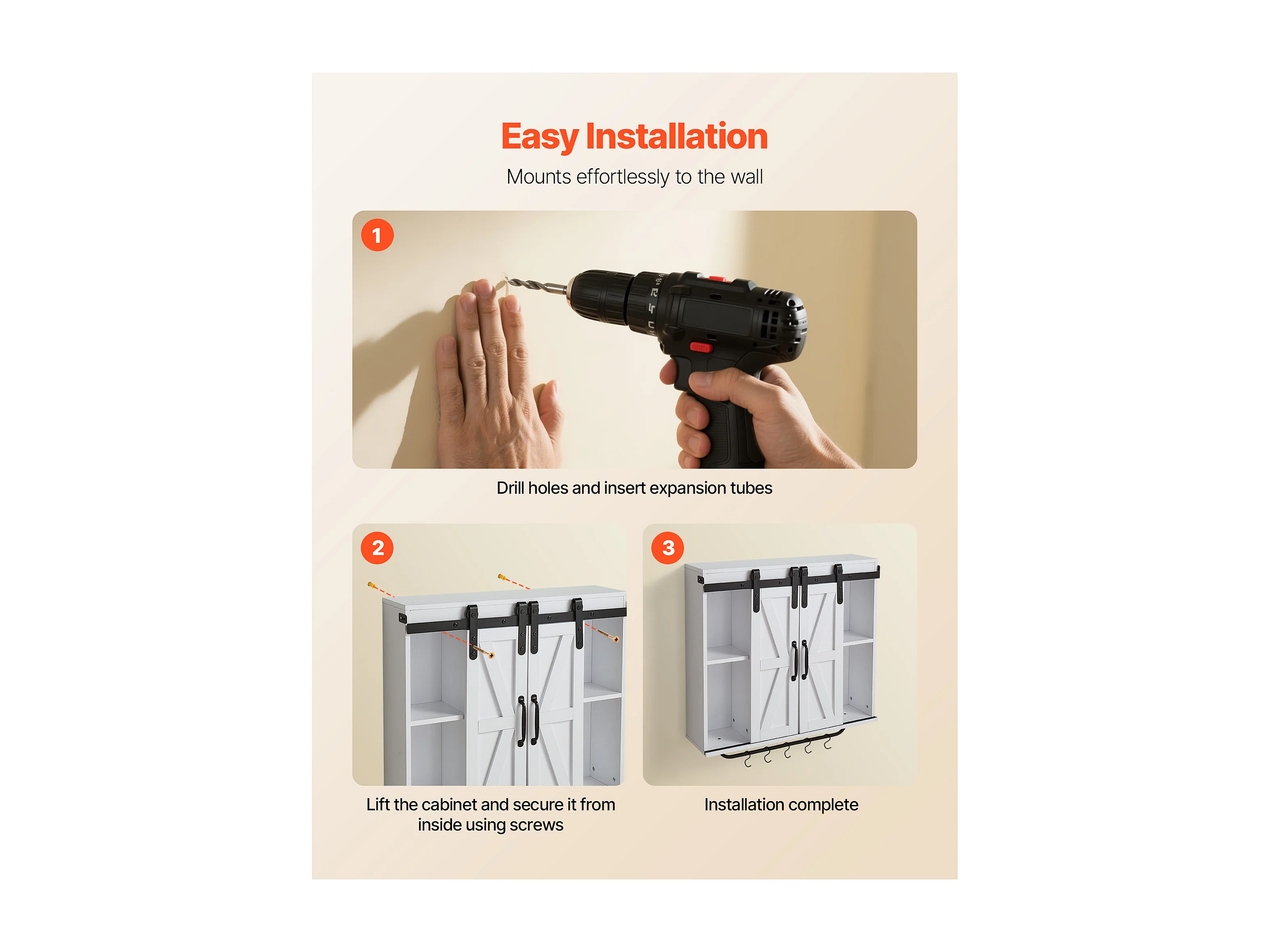 Easy Installation

Mounts effortlessly to the wall

1

Drill holes and insert expansion tubes

2

Lift the cabinet and secure it from inside using screws

3

Installation complete