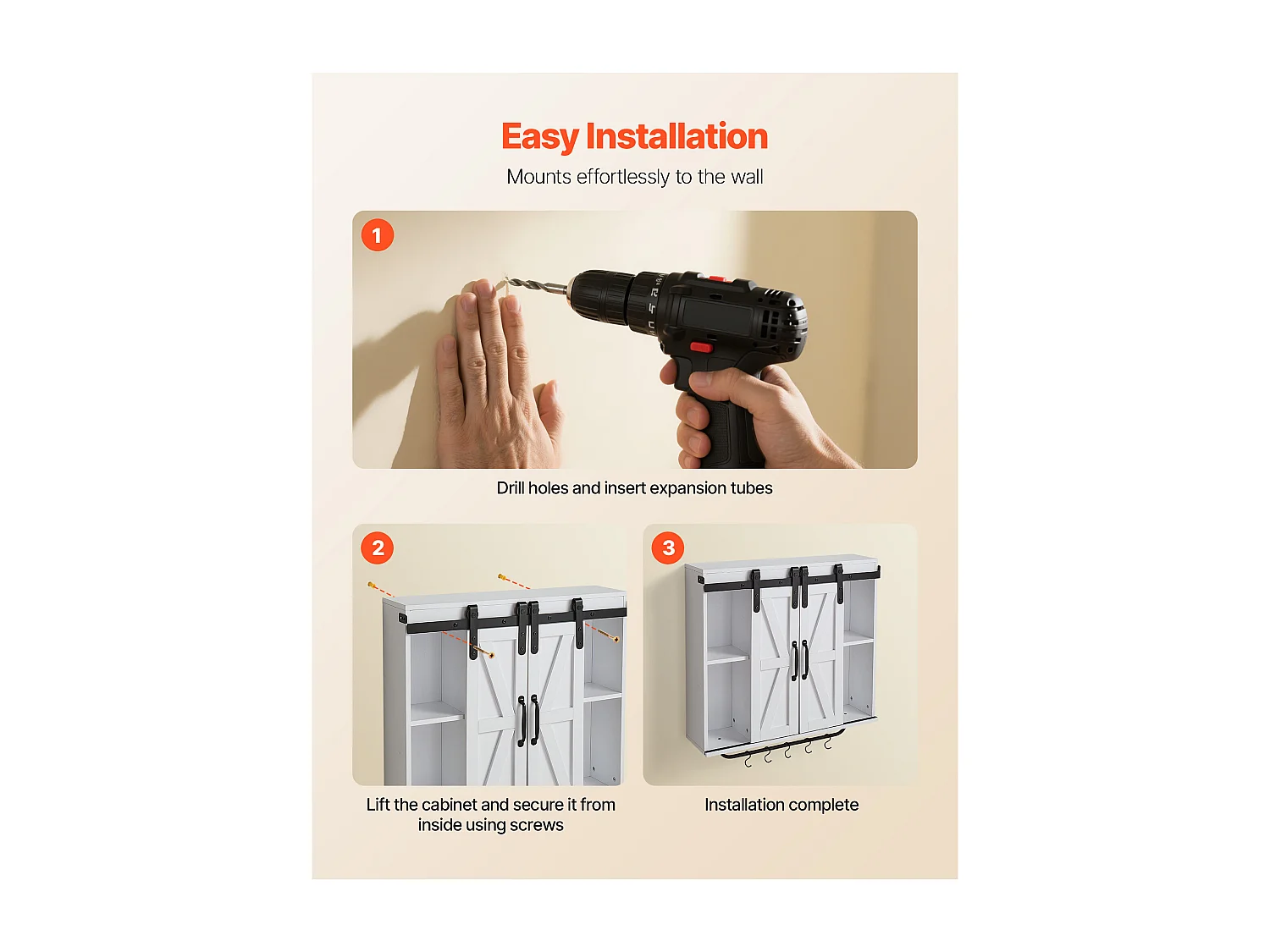 Easy Installation

Mounts effortlessly to the wall

1

Drill holes and insert expansion tubes

2

Lift the cabinet and secure it from inside using screws

3

Installation complete