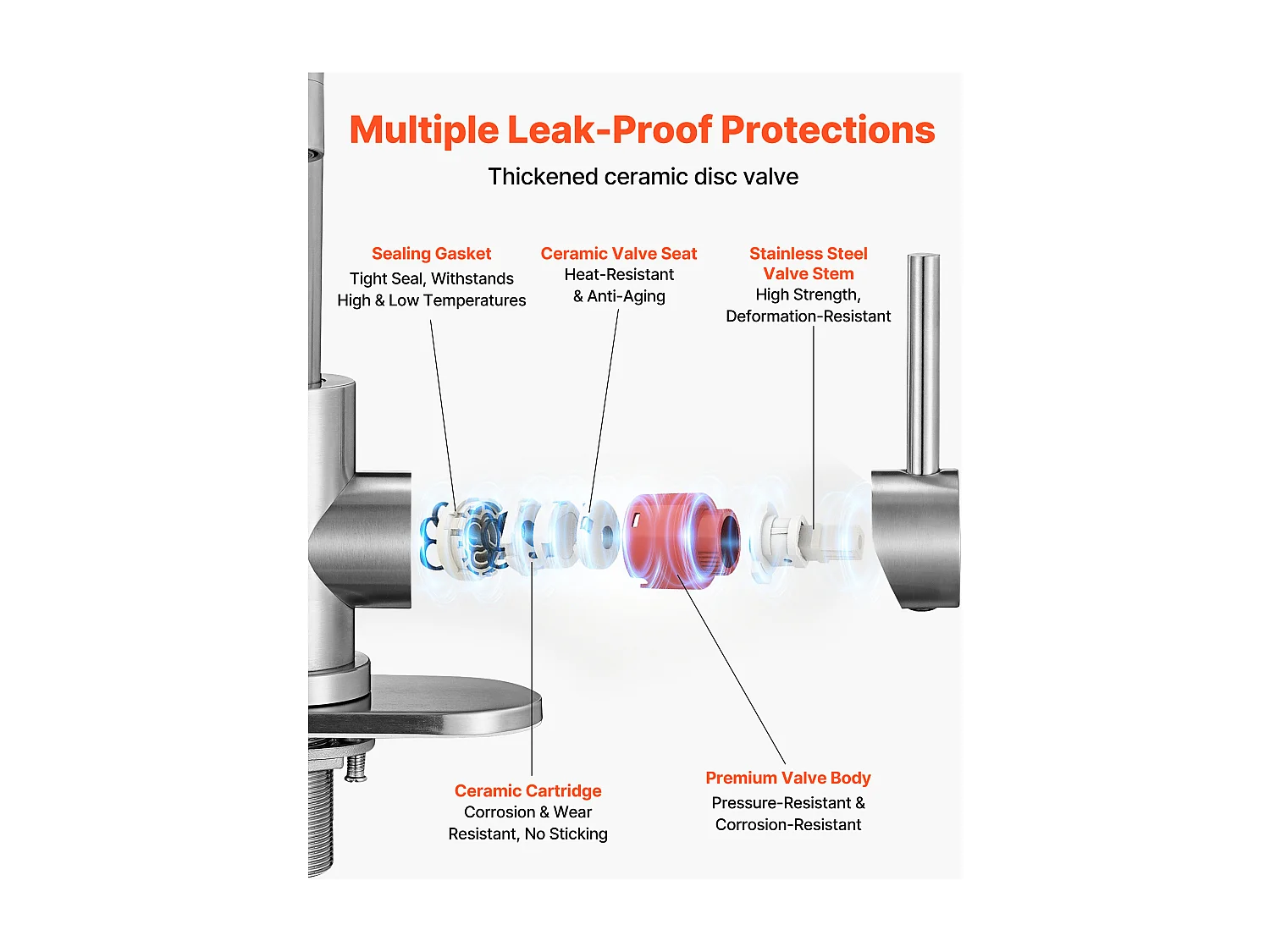 Multiple Leak-Proof Protections

Thickened ceramic disc valve

Sealing Gasket
Tight Seal, Withstands High & Low Temperatures

Ceramic Valve Seat
Heat-Resistant & Anti-Aging

Stainless Steel Valve Stem
High Strength, Deformation-Resistant

Ceramic Cartridge
Corrosion & Wear Resistant, No Sticking

Premium Valve Body
Pressure-Resistant & Corrosion-Resistant