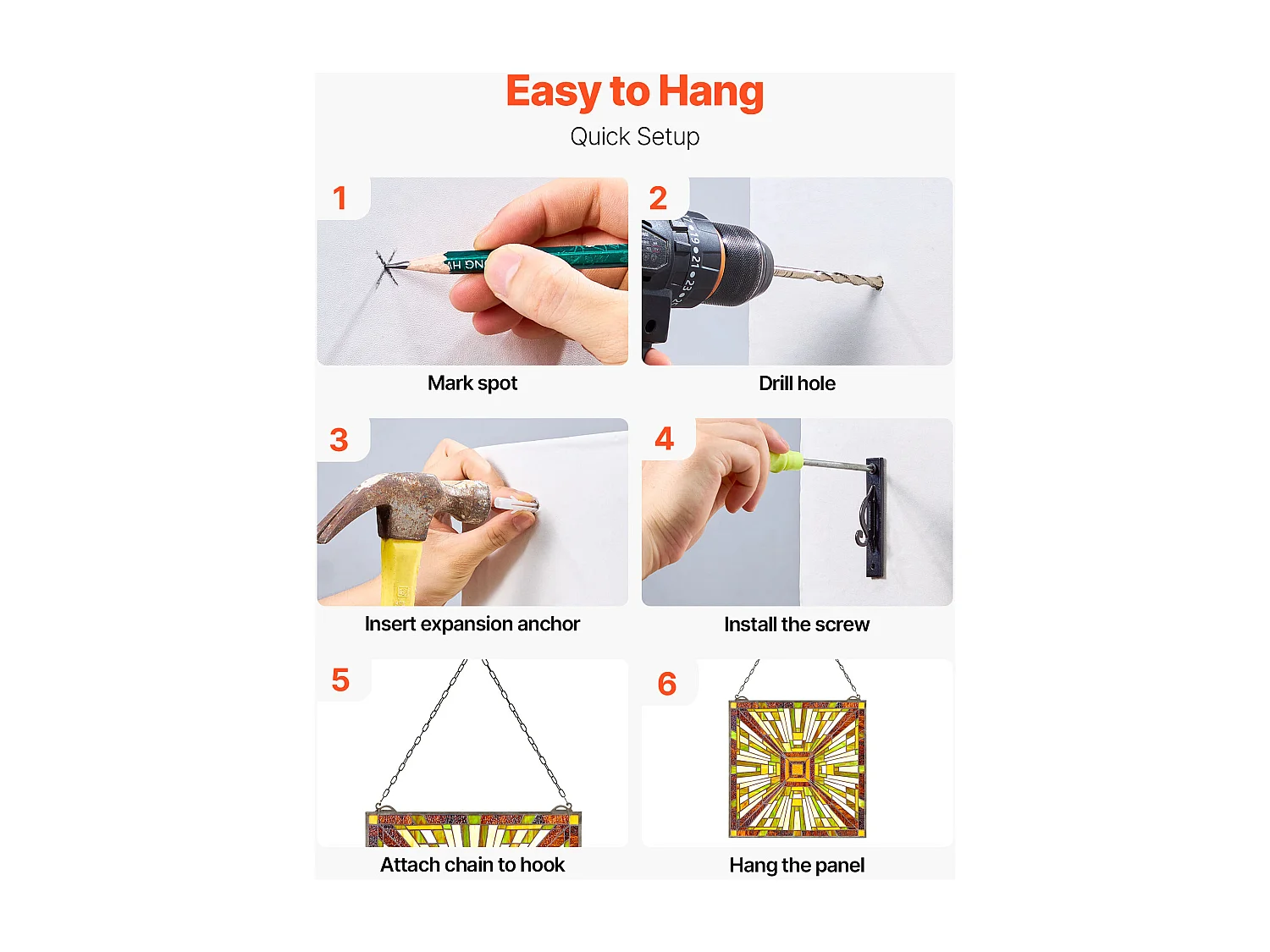 Easy to Hang
Quick Setup

1
Mark spot

2
Drill hole

3
Insert expansion anchor

4
Install the screw

5
Attach chain to hook

6
Hang the panel