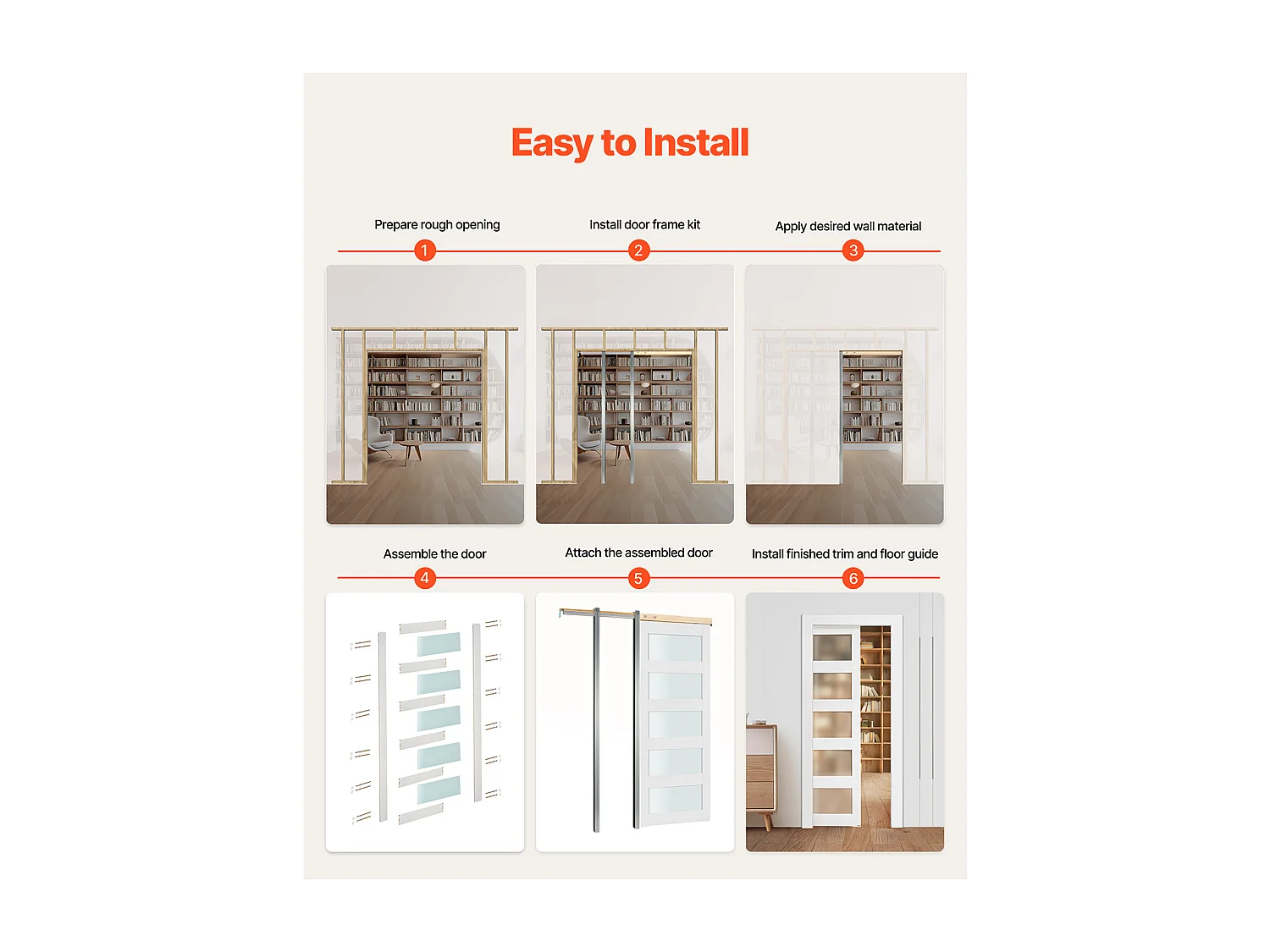 Easy to Install

Prepare rough opening
1

Install door frame kit
2

Apply desired wall material
3

Assemble the door
4

Attach the assembled door
5

Install finished trim and floor guide
6