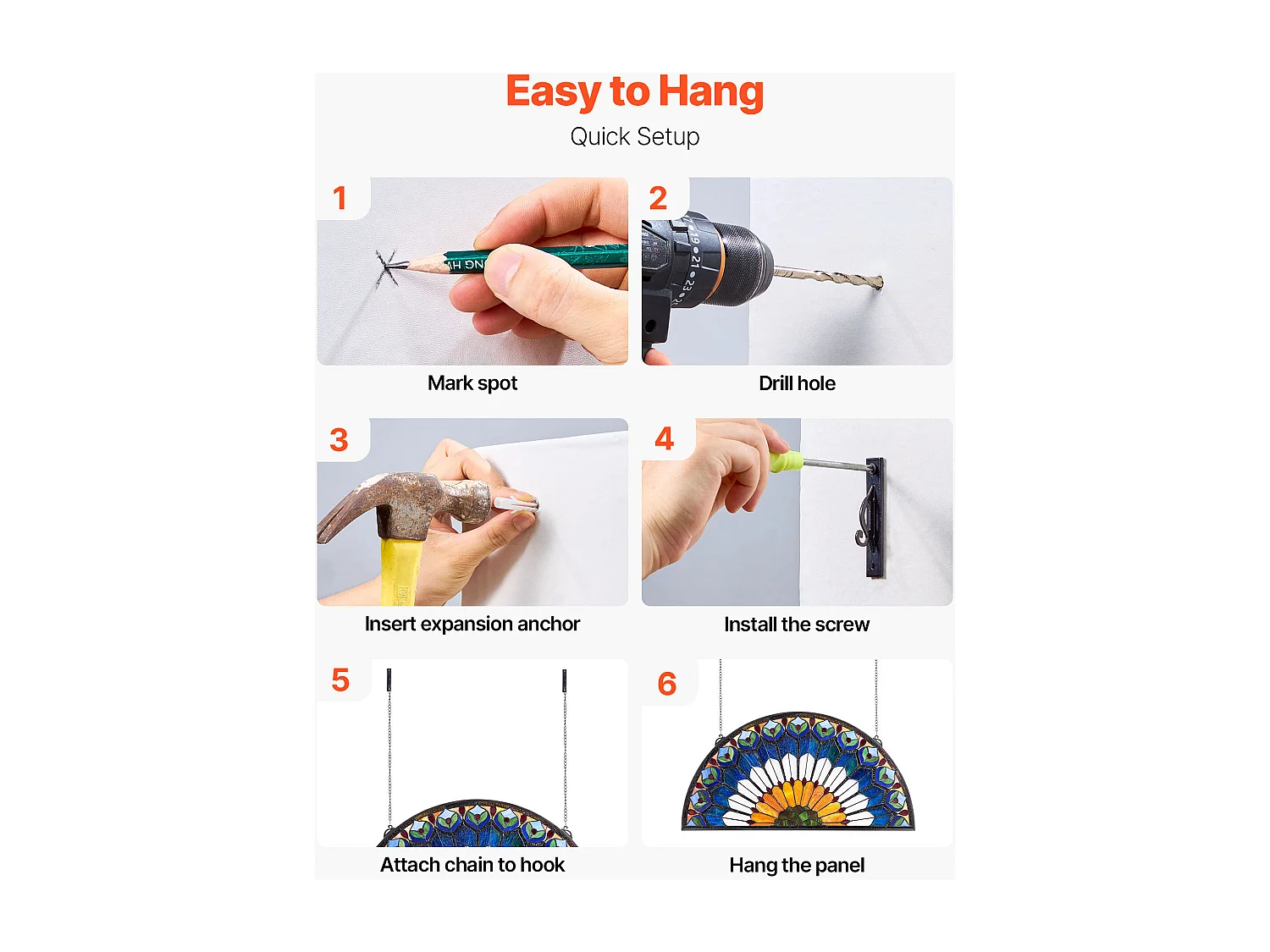 Easy to Hang
Quick Setup

1
Mark spot

2
Drill hole

3
Insert expansion anchor

4
Install the screw

5
Attach chain to hook

6
Hang the panel