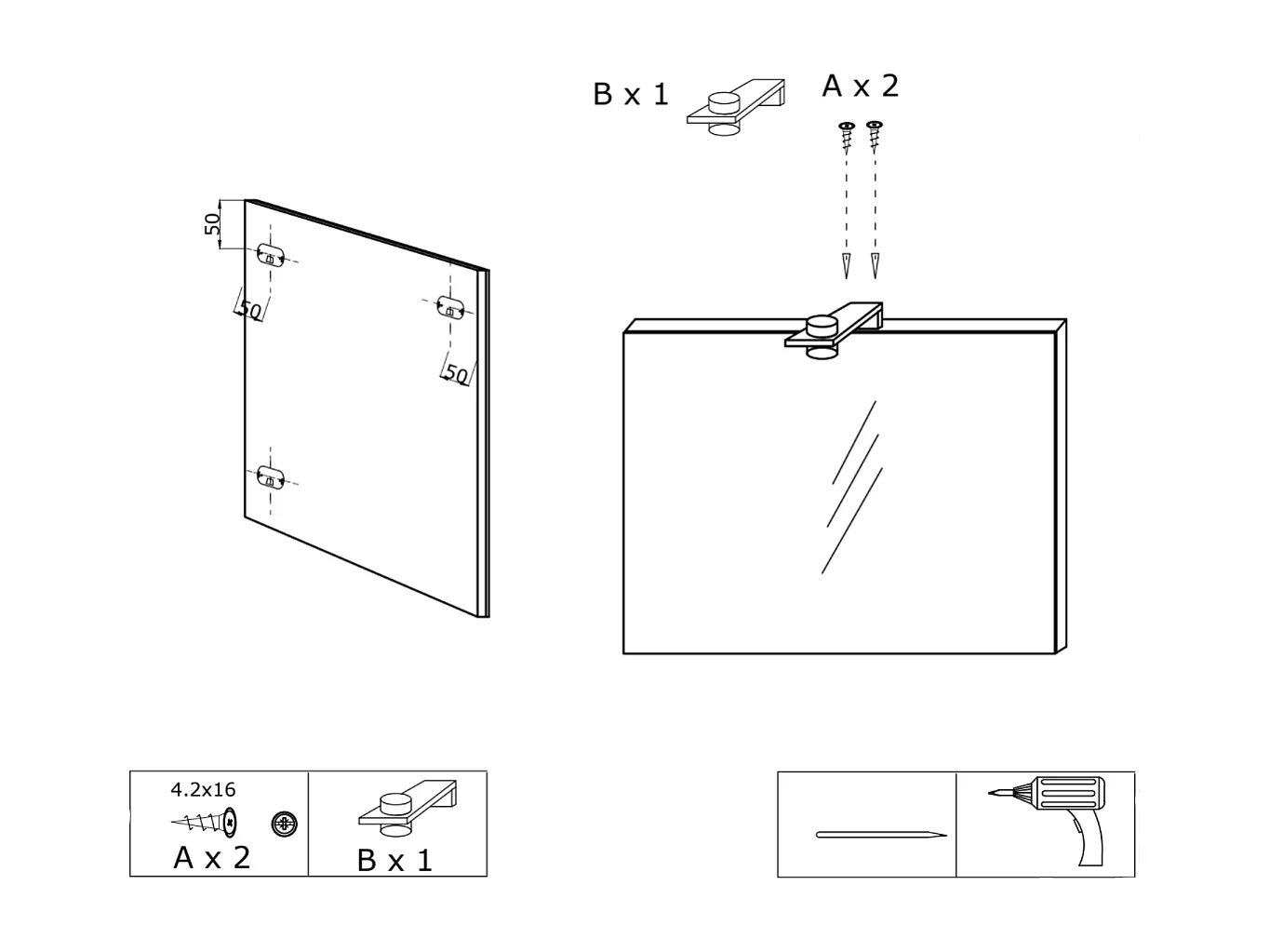 B x 1
A x 2

50
50
50

4.2x16
A x 2
B x 1