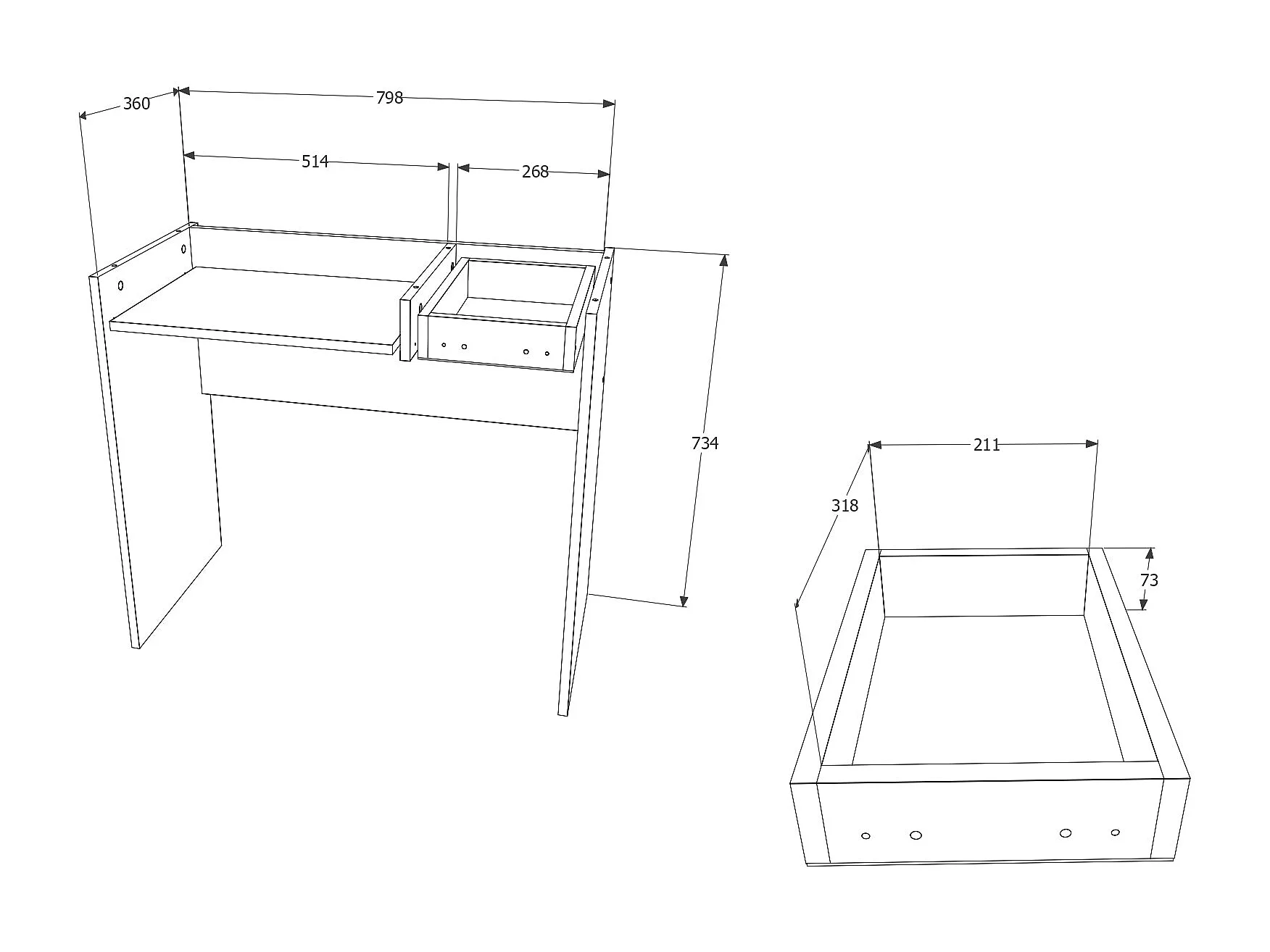 360
798
514
268
734
211
318
73