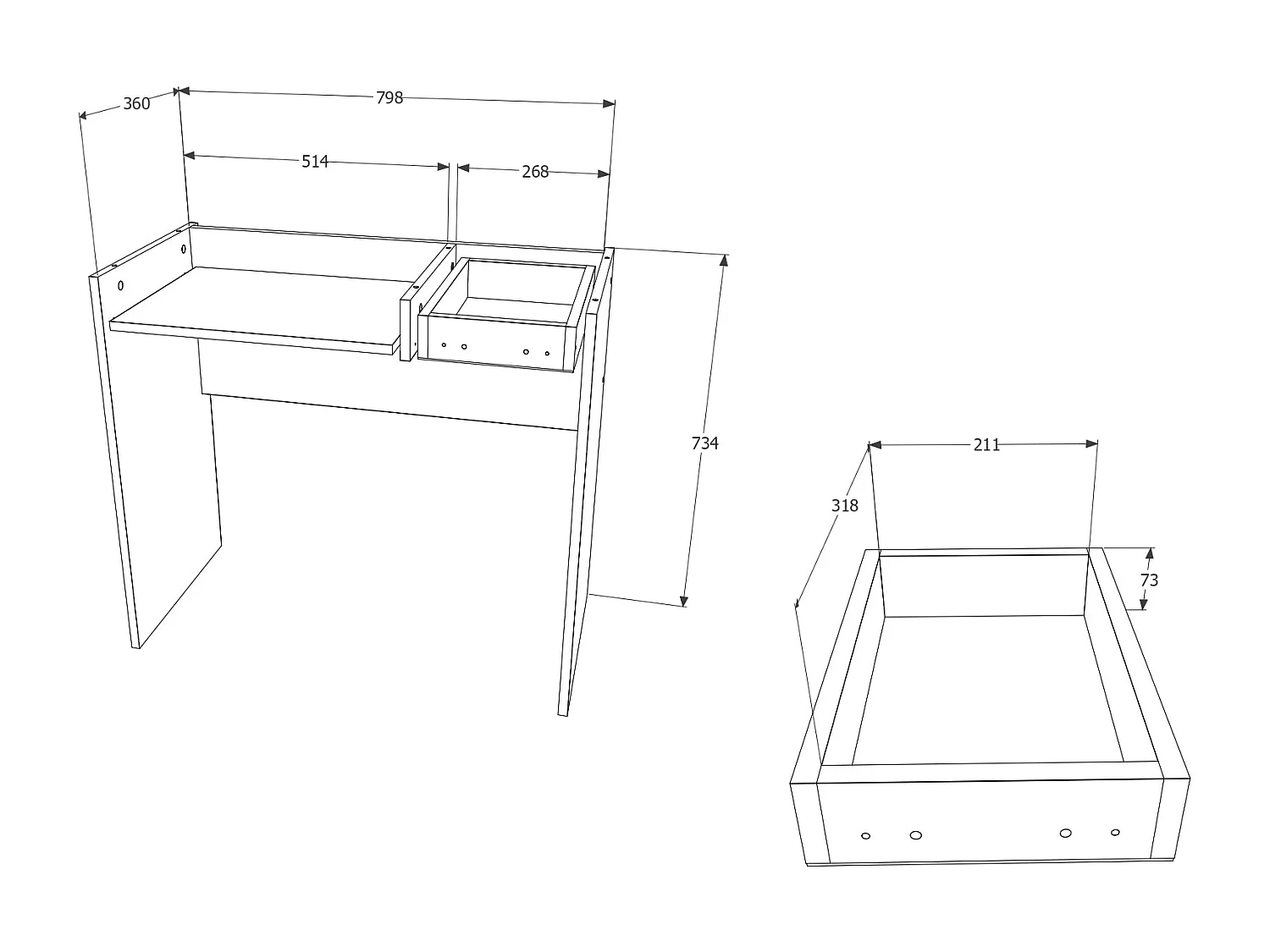 360
798
514
268
734
211
318
73