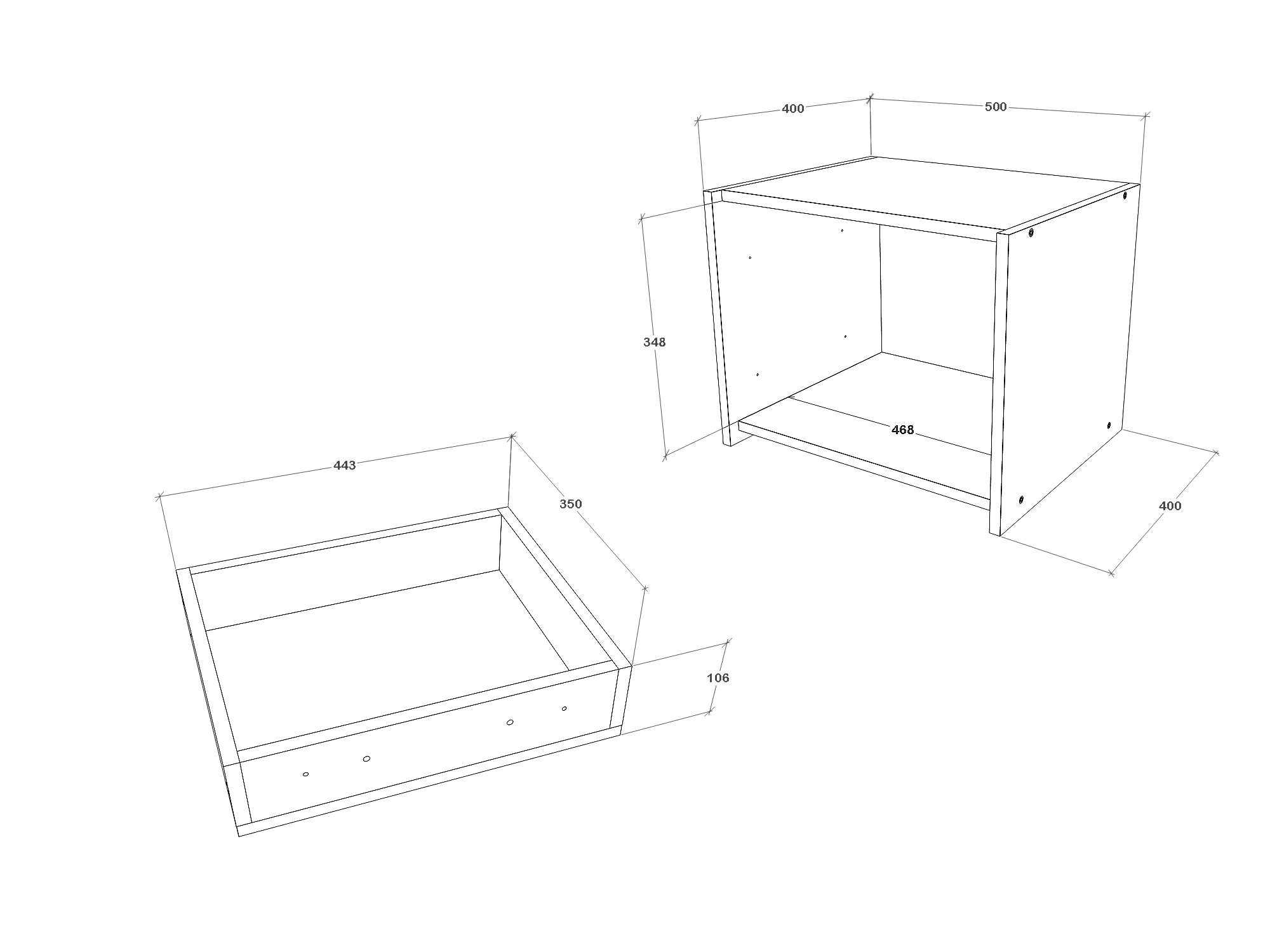 400
500
348
468
400
443
350
106