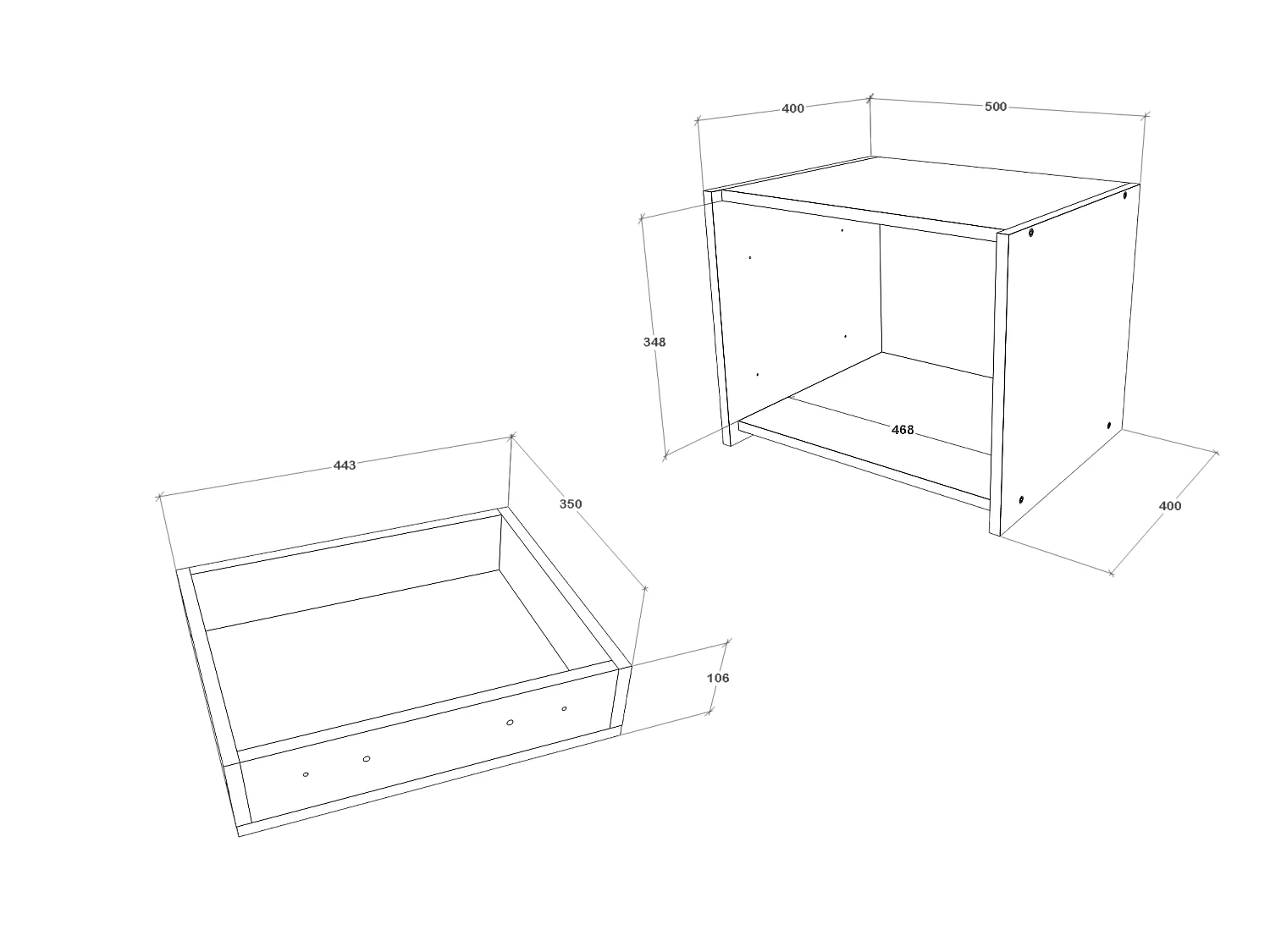 400
500
348
468
400
443
350
106