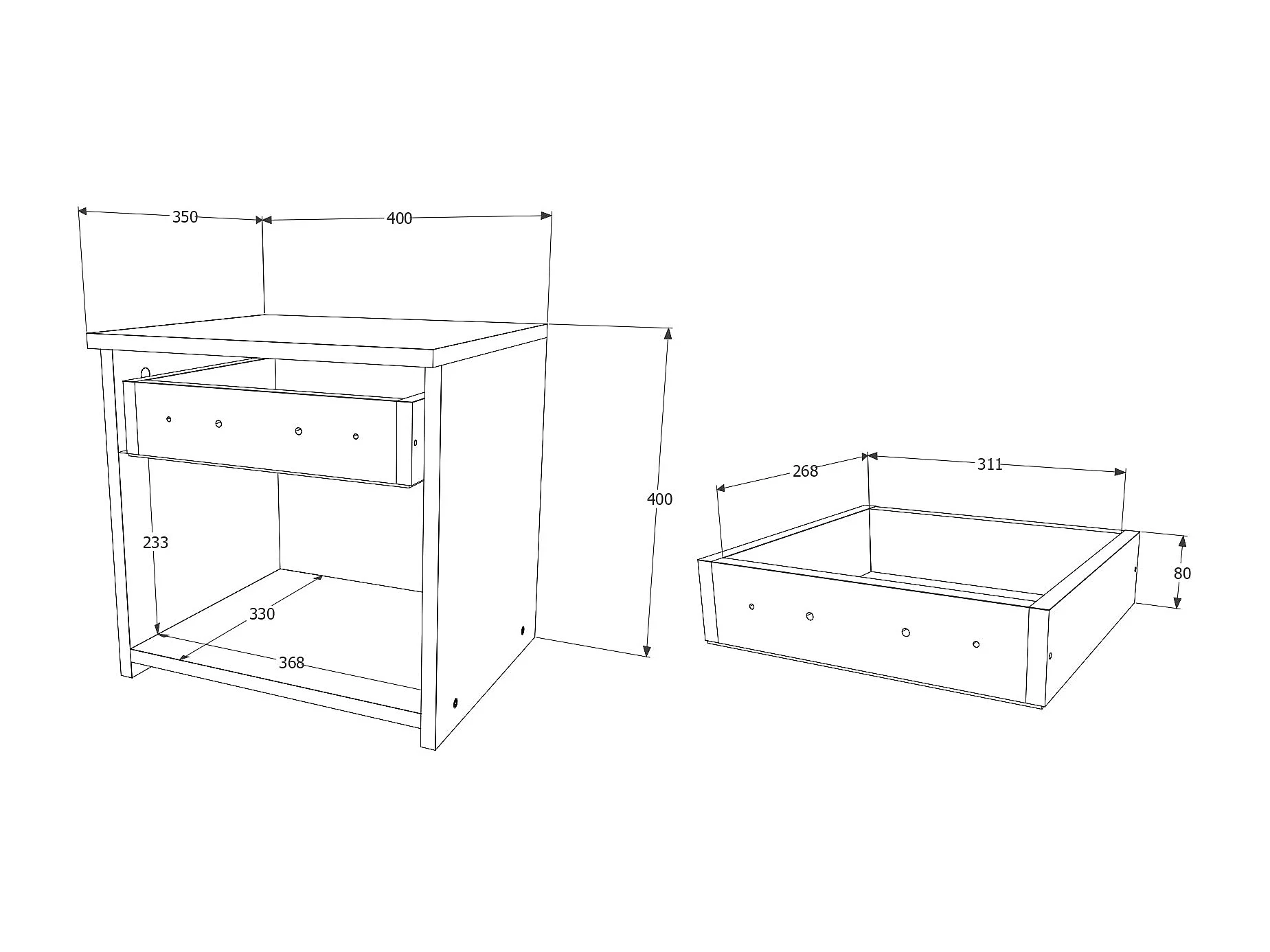 350
400
400
233
330
368
268
311
80