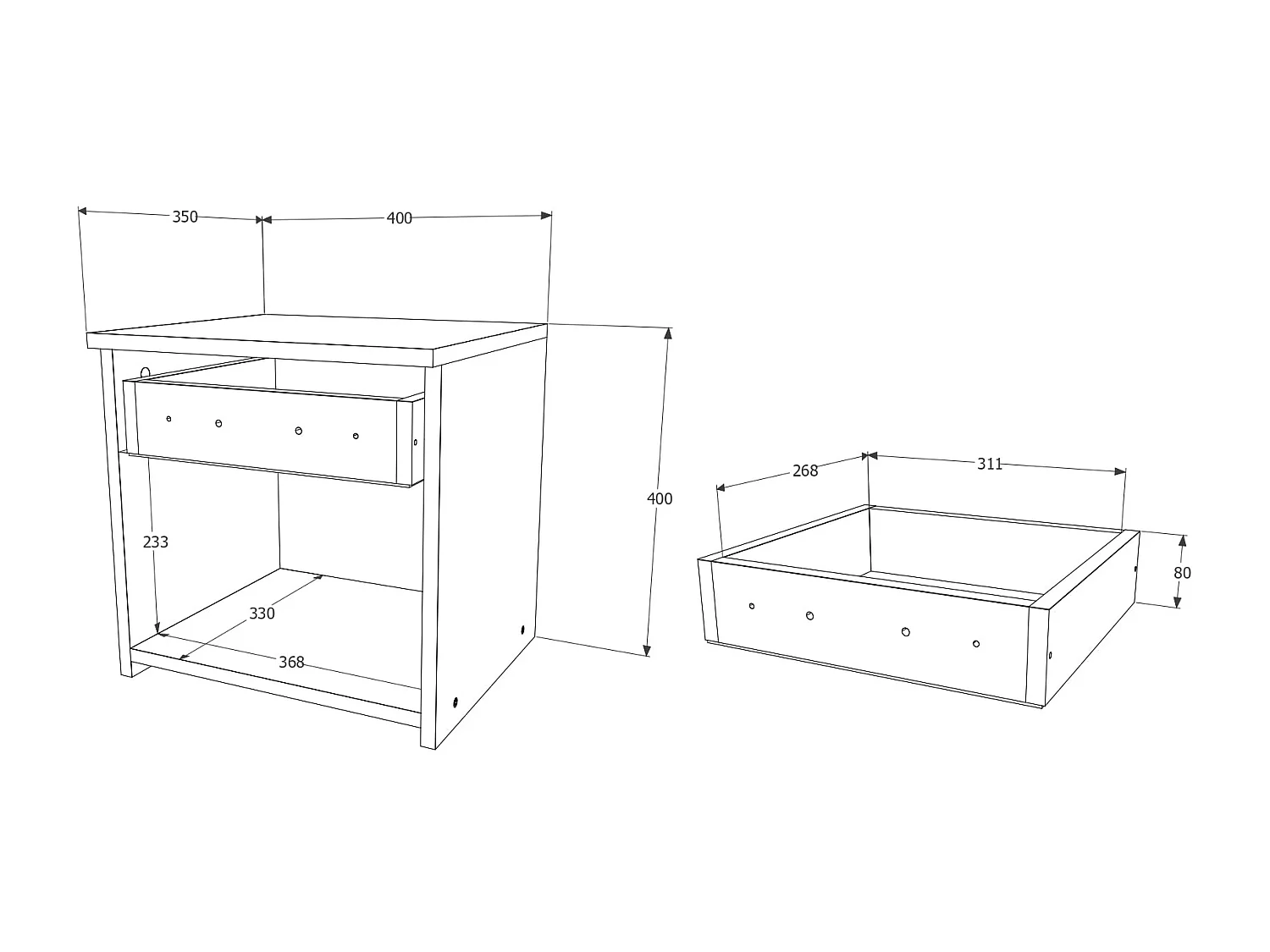 350
400
400
233
330
368
268
311
80