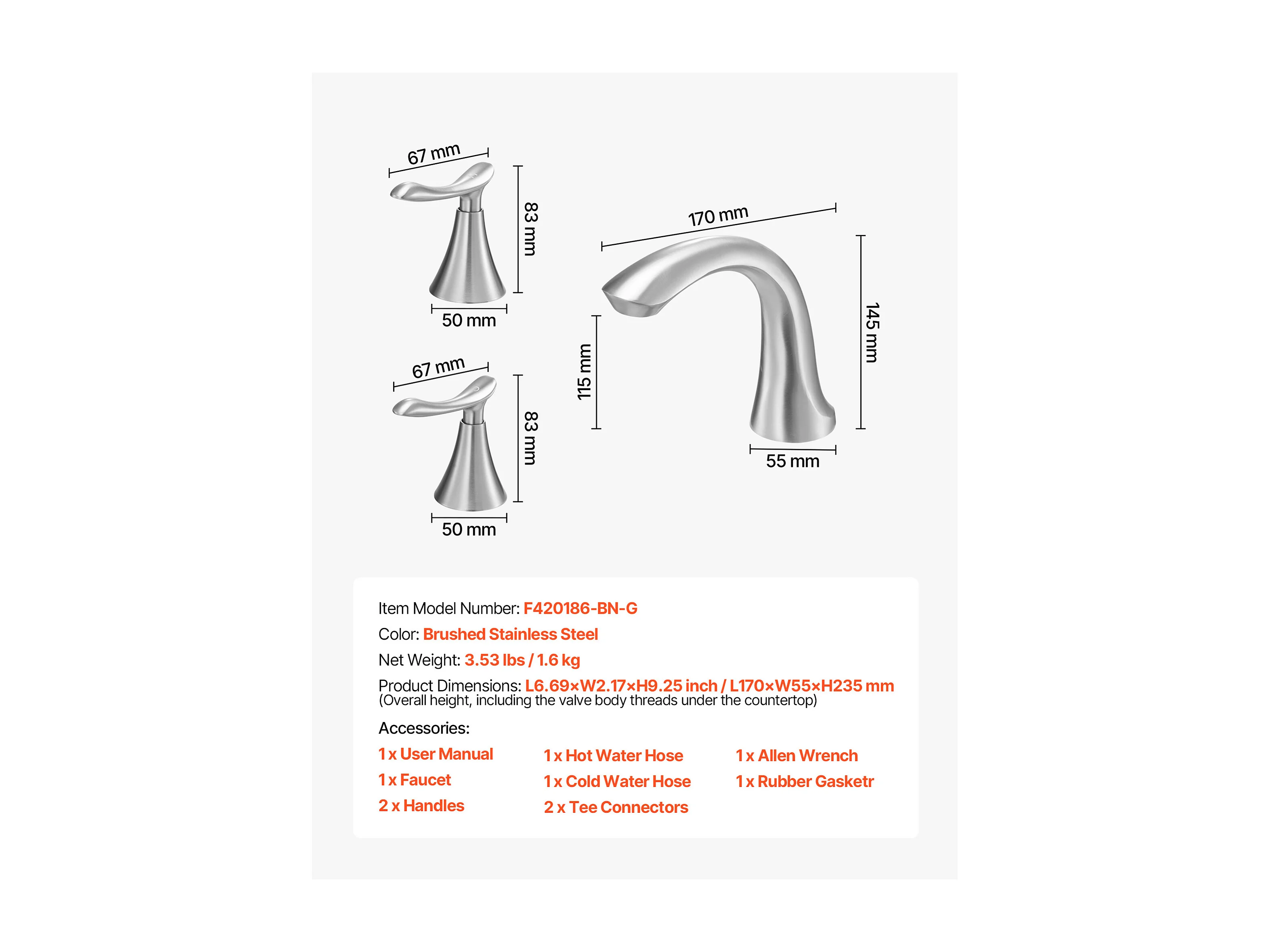 67 mm
83 mm
50 mm
67 mm
83 mm
50 mm
170 mm
115 mm
145 mm
55 mm

Item Model Number: F420186-BN-G
Color: Brushed Stainless Steel
Net Weight: 3.53 lbs / 1.6 kg
Product Dimensions: L6.69×W2.17×H9.25 inch / L170×W55×H235 mm
(Overall height, including the valve body threads under the countertop)

Accessories:

1 x User Manual
1 x Faucet
2 x Handles

1 x Hot Water Hose
1 x Cold Water Hose
2 x Tee Connectors

1 x Allen Wrench
1 x Rubber Gasketr