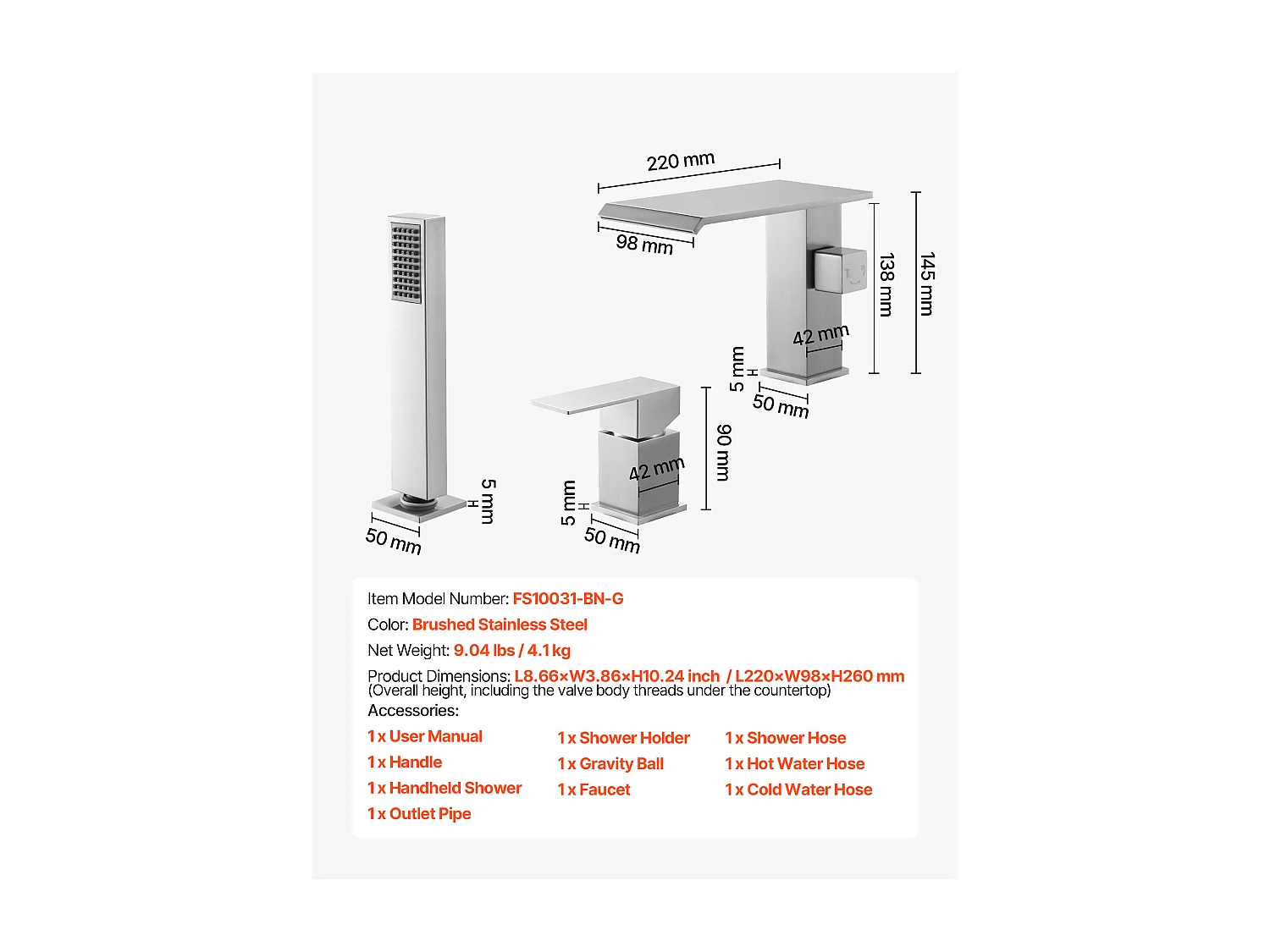 220 mm
98 mm
138 mm
145 mm
42 mm
5 mm
50 mm
90 mm
42 mm
5 mm
50 mm
5 mm
50 mm

Item Model Number: FS10031-BN-G
Color: Brushed Stainless Steel
Net Weight: 9.04 lbs / 4.1 kg
Product Dimensions: L8.66×W3.86×H10.24 inch / L220×W98×H260 mm
(Overall height, including the valve body threads under the countertop)
Accessories:

1 x User Manual
1 x Handle
1 x Handheld Shower
1 x Outlet Pipe

1 x Shower Holder
1 x Gravity Ball
1 x Faucet

1 x Shower Hose
1 x Hot Water Hose
1 x Cold Water Hose