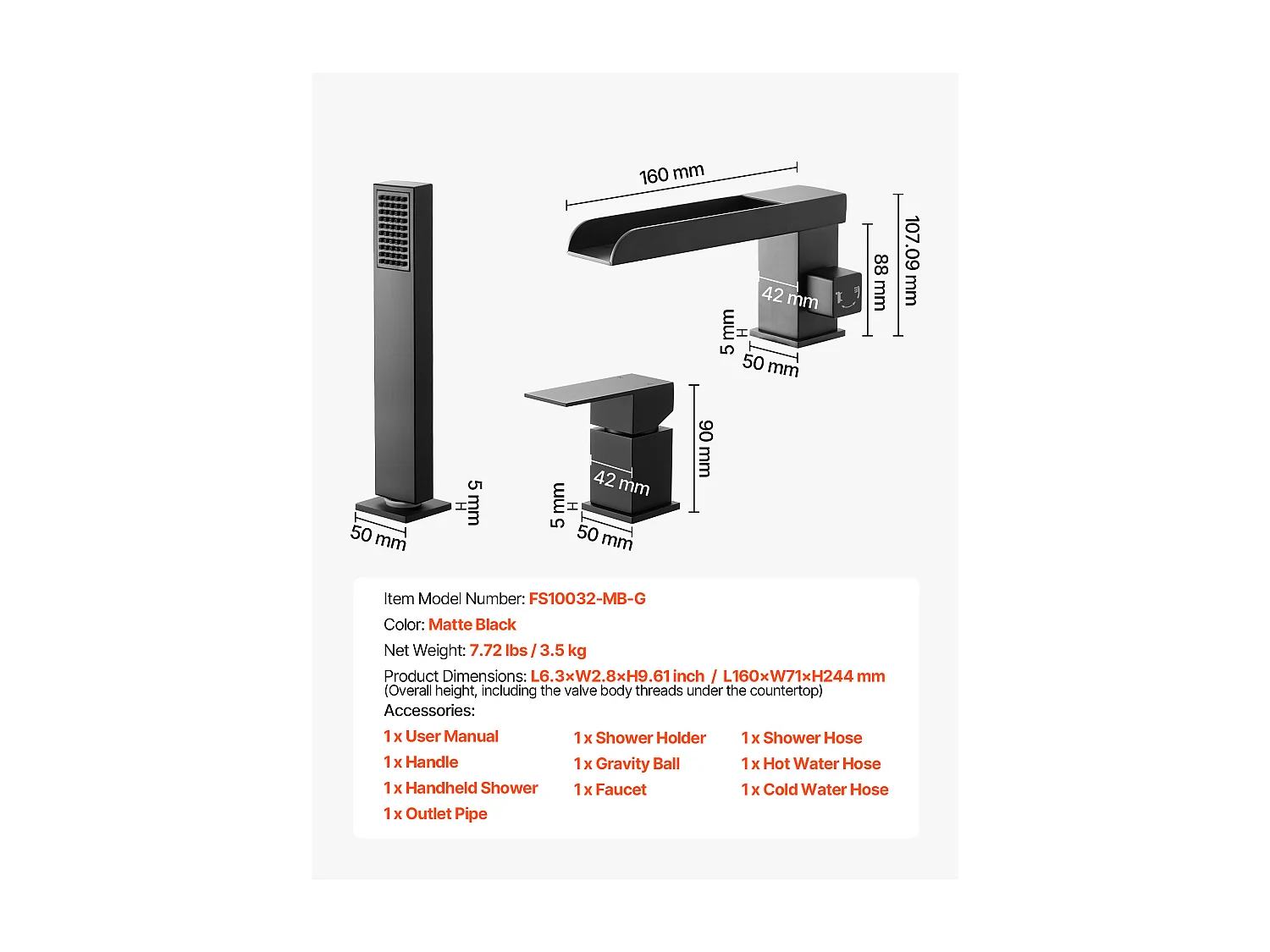 160 mm
107.09 mm
88 mm
42 mm
5 mm
50 mm
90 mm
42 mm
5 mm
50 mm
5 mm
50 mm

Item Model Number: FS10032-MB-G
Color: Matte Black
Net Weight: 7.72 lbs / 3.5 kg
Product Dimensions: L6.3×W2.8×H9.61 inch / L160×W71×H244 mm
(Overall height, including the valve body threads under the countertop)
Accessories:

1 x User Manual
1 x Handle
1 x Handheld Shower
1 x Outlet Pipe

1 x Shower Holder
1 x Gravity Ball
1 x Faucet

1 x Shower Hose
1 x Hot Water Hose
1 x Cold Water Hose