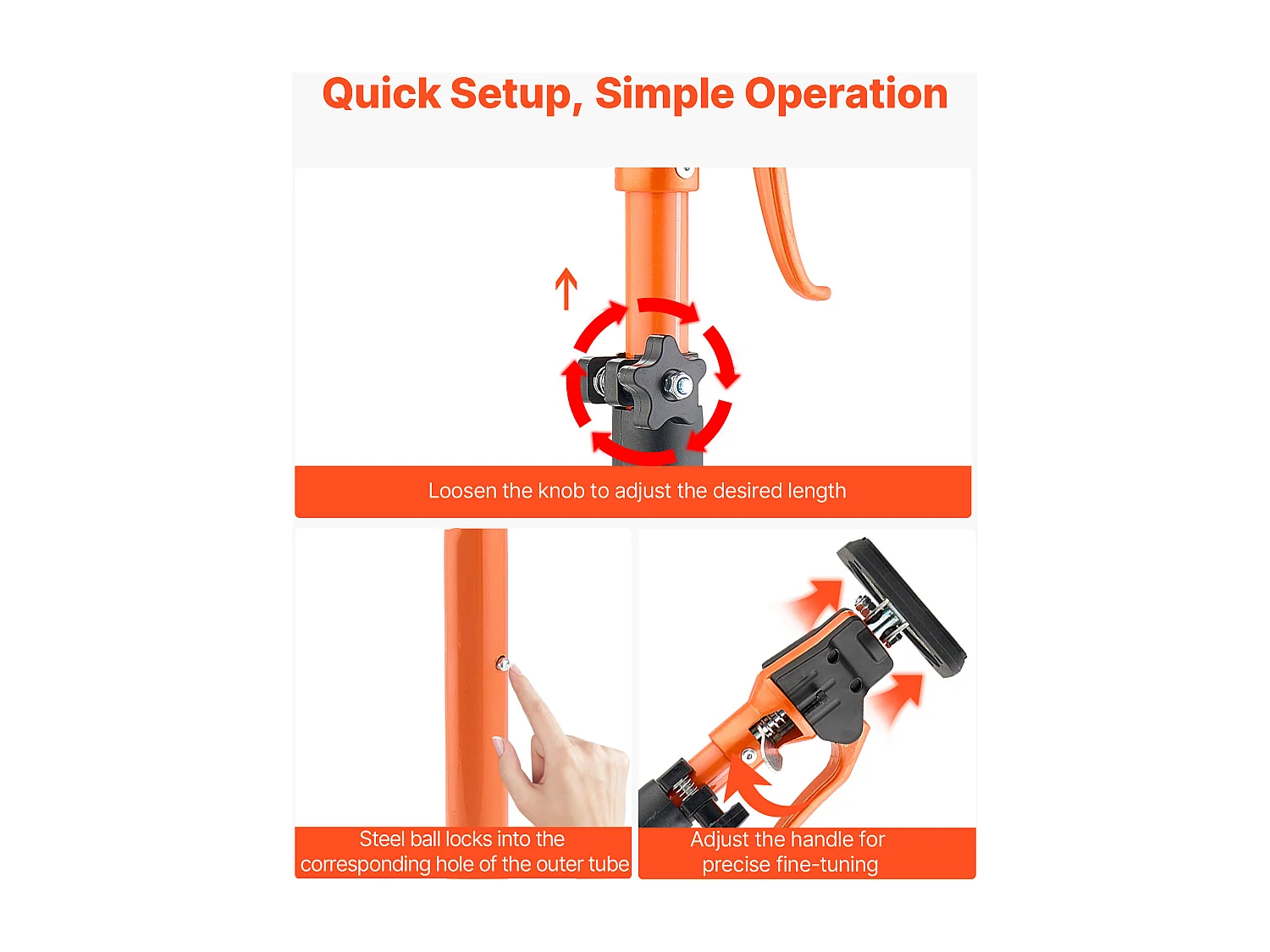 Quick Setup, Simple Operation

Loosen the knob to adjust the desired length

Steel ball locks into the corresponding hole of the outer tube

Adjust the handle for precise fine-tuning