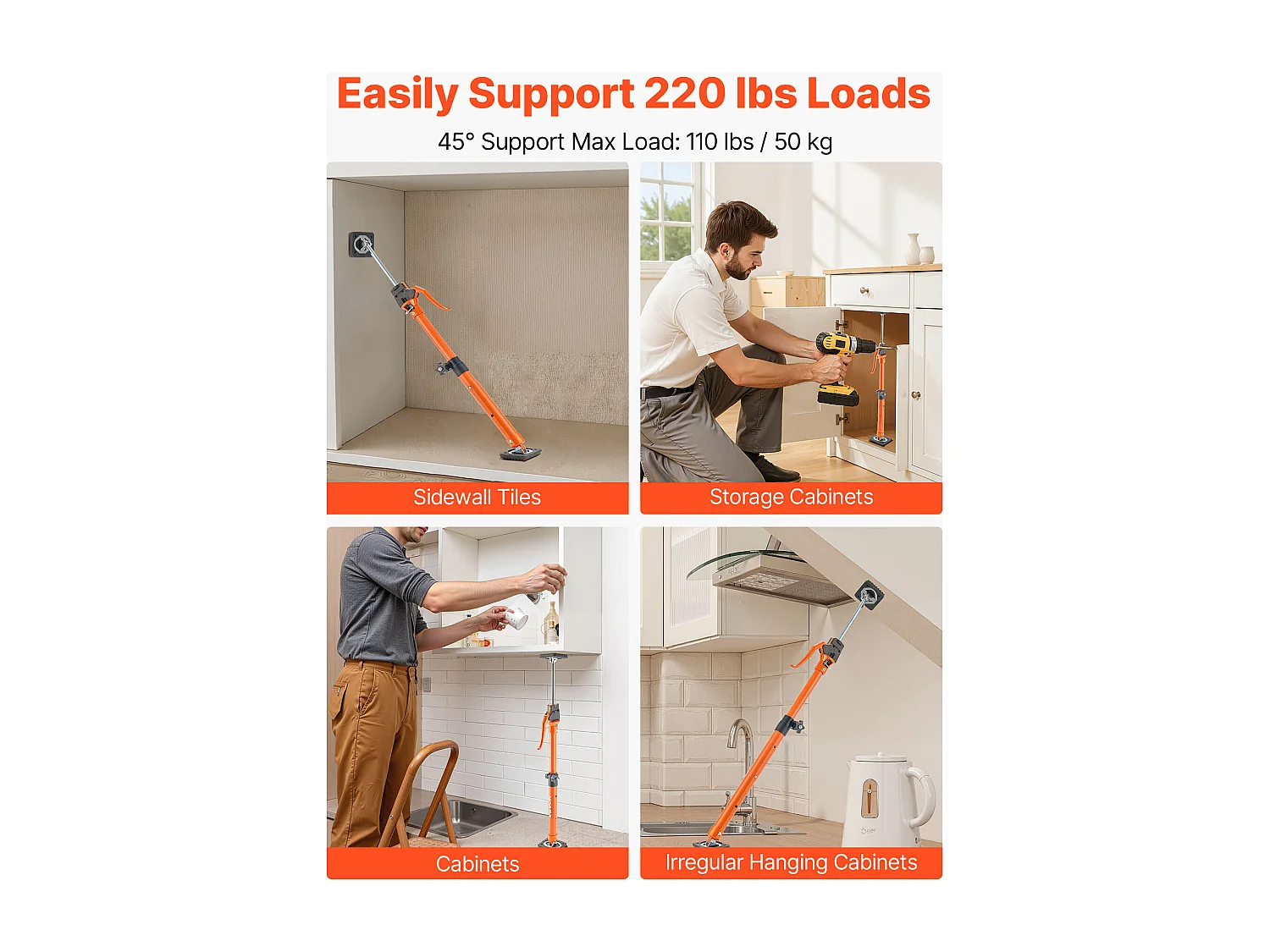 Easily Support 220 lbs Loads

45° Support Max Load: 110 lbs / 50 kg

Sidewall Tiles

Storage Cabinets

Cabinets

Irregular Hanging Cabinets