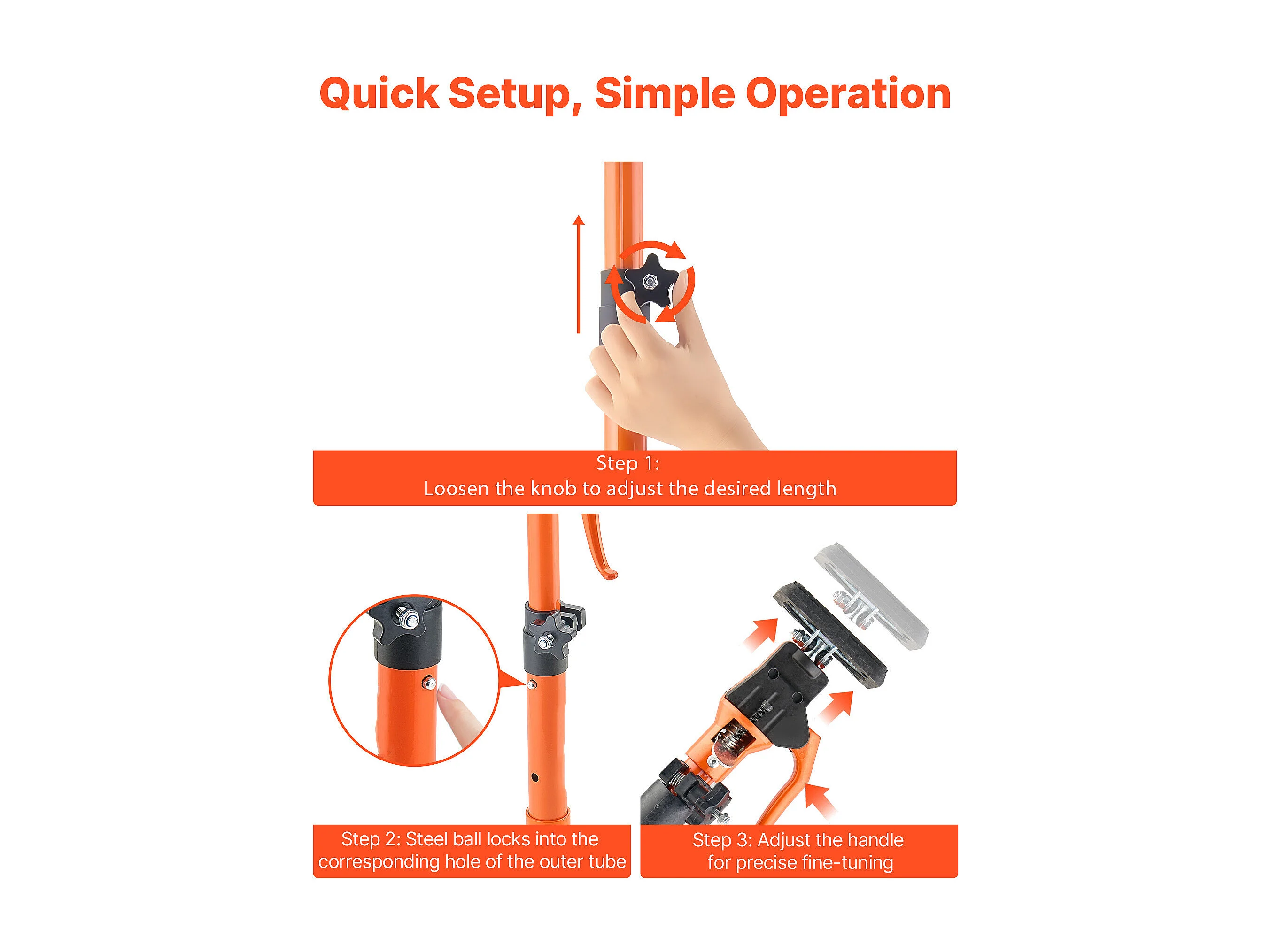 Quick Setup, Simple Operation

Step 1:
Loosen the knob to adjust the desired length

Step 2: Steel ball locks into the corresponding hole of the outer tube

Step 3: Adjust the handle for precise fine-tuning