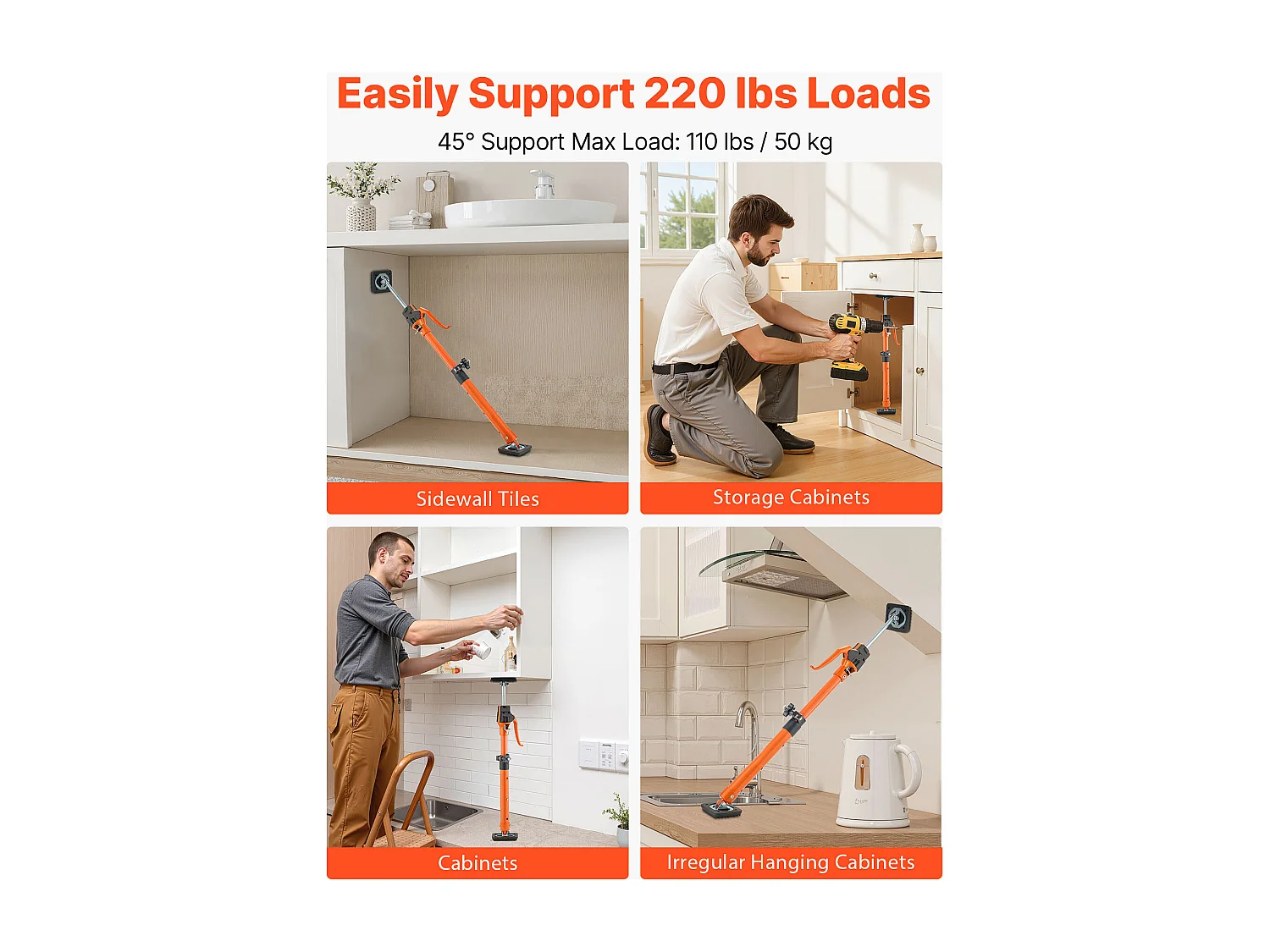 Easily Support 220 lbs Loads

45° Support Max Load: 110 lbs / 50 kg

Sidewall Tiles

Storage Cabinets

Cabinets

Irregular Hanging Cabinets