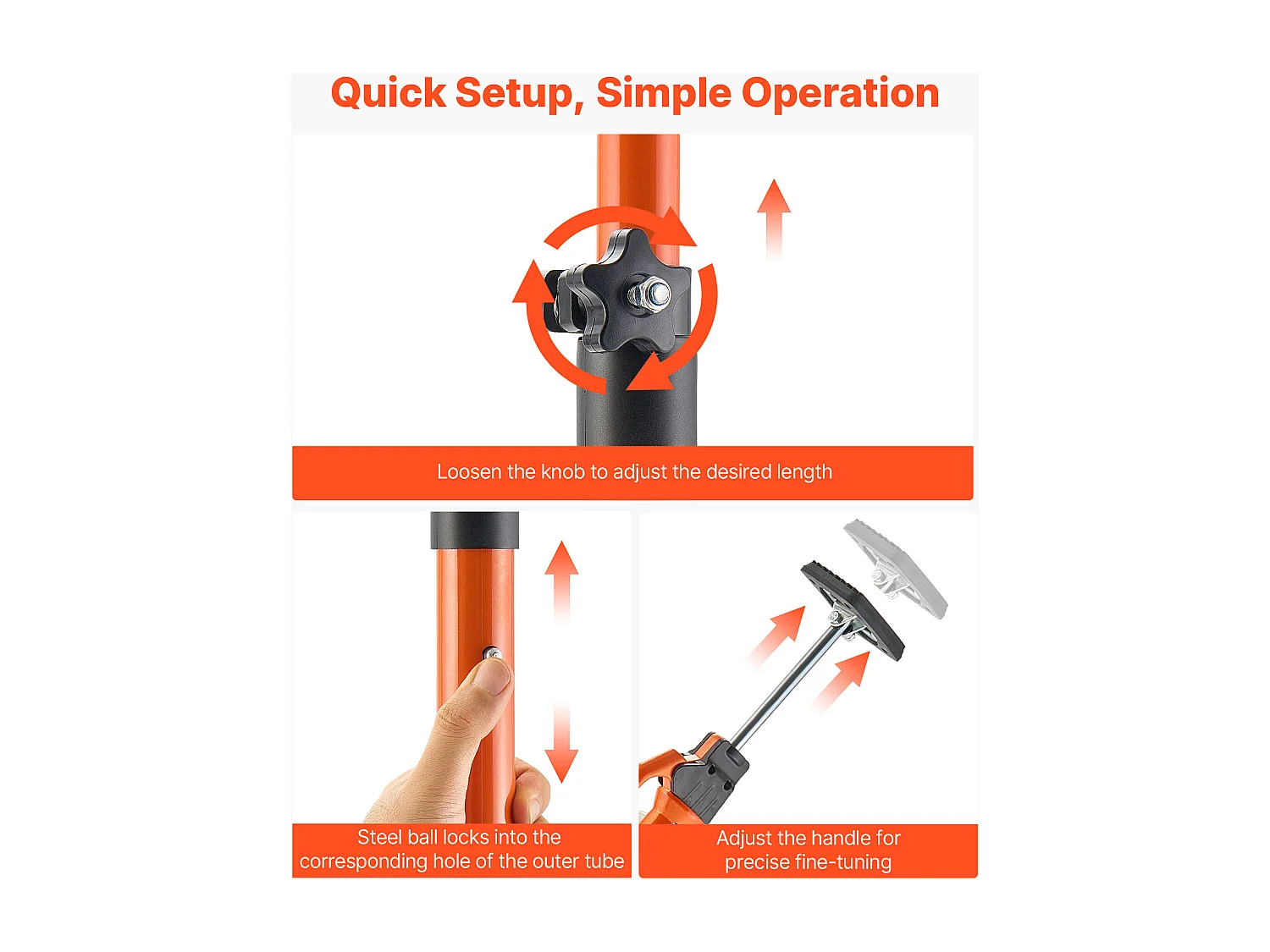 Quick Setup, Simple Operation

Loosen the knob to adjust the desired length

Steel ball locks into the corresponding hole of the outer tube

Adjust the handle for precise fine-tuning