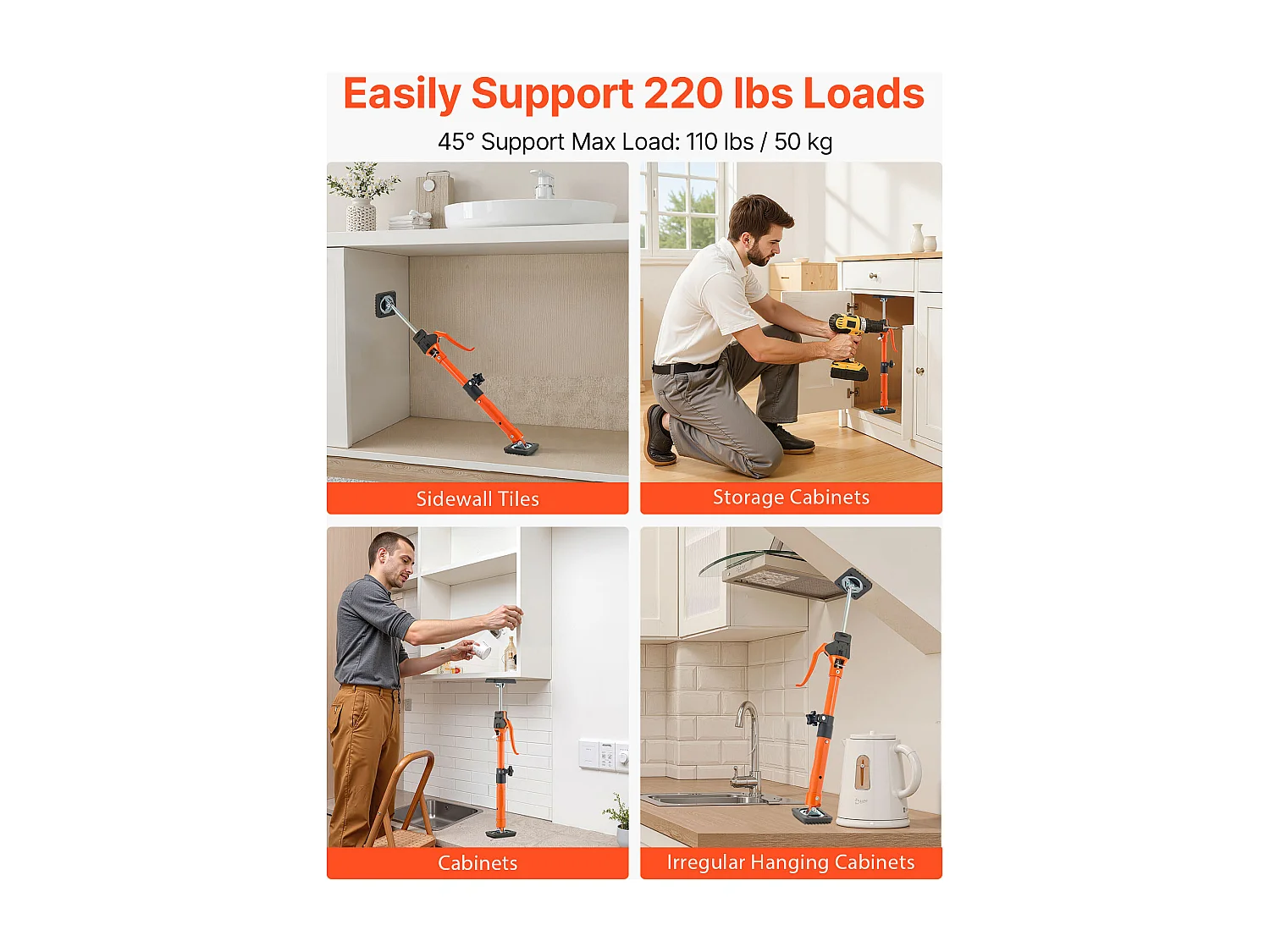 Easily Support 220 lbs Loads

45° Support Max Load: 110 lbs / 50 kg

Sidewall Tiles

Storage Cabinets

Cabinets

Irregular Hanging Cabinets