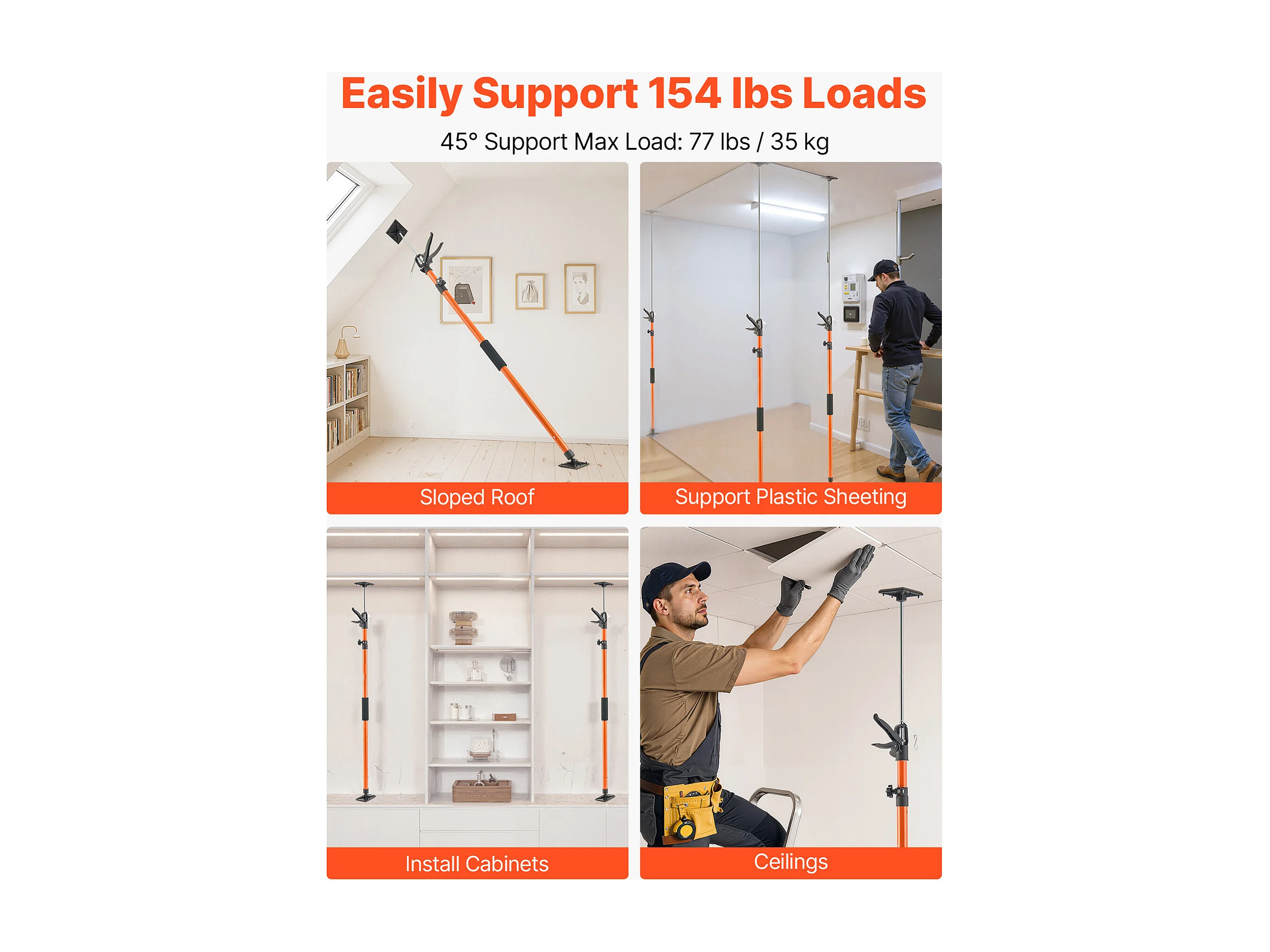 Easily Support 154 lbs Loads

45° Support Max Load: 77 lbs / 35 kg

Sloped Roof

Support Plastic Sheeting

Install Cabinets

Ceilings