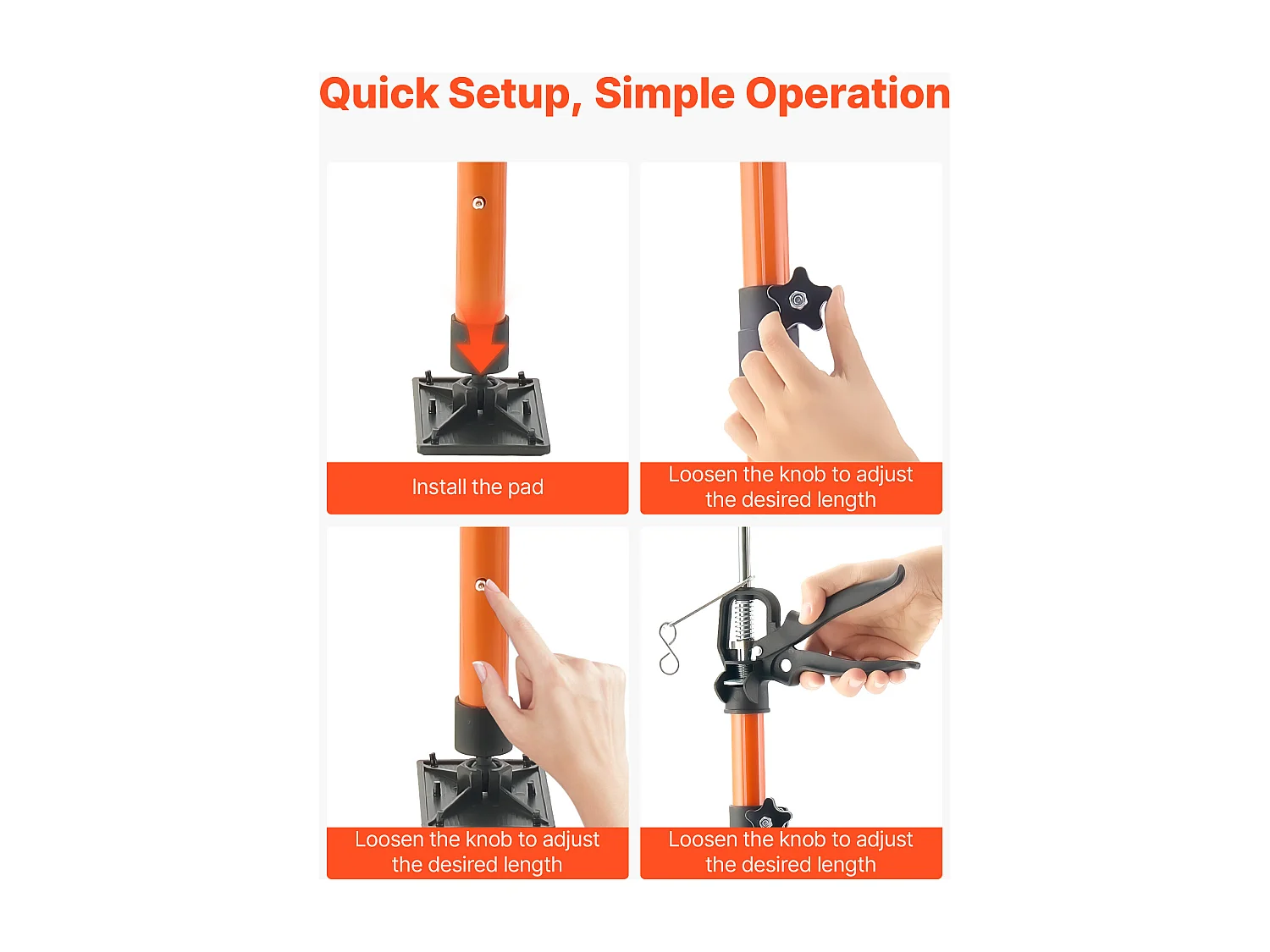 Quick Setup, Simple Operation

Install the pad

Loosen the knob to adjust the desired length

Loosen the knob to adjust the desired length

Loosen the knob to adjust the desired length