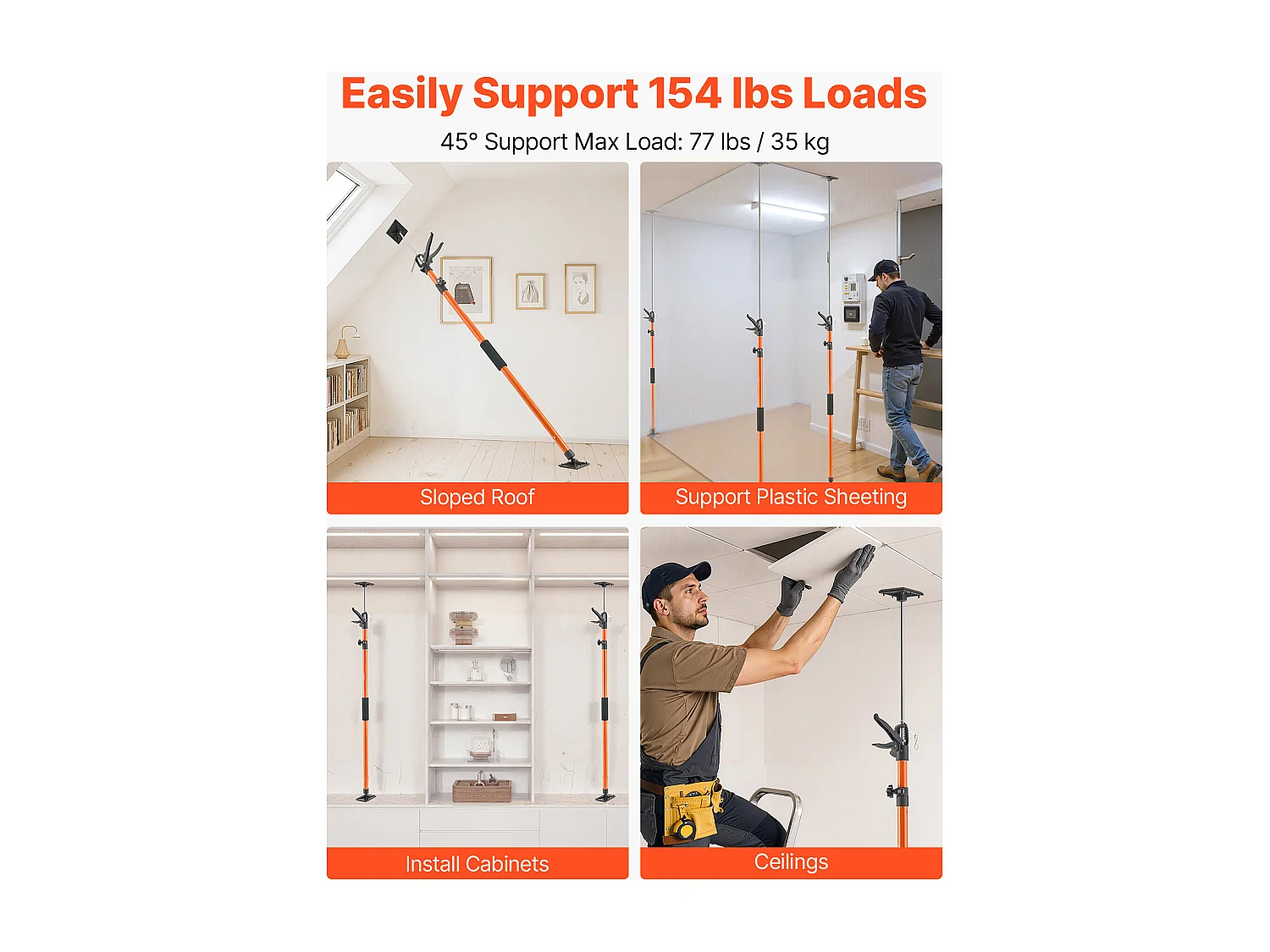 Easily Support 154 lbs Loads

45° Support Max Load: 77 lbs / 35 kg

Sloped Roof

Support Plastic Sheeting

Install Cabinets

Ceilings