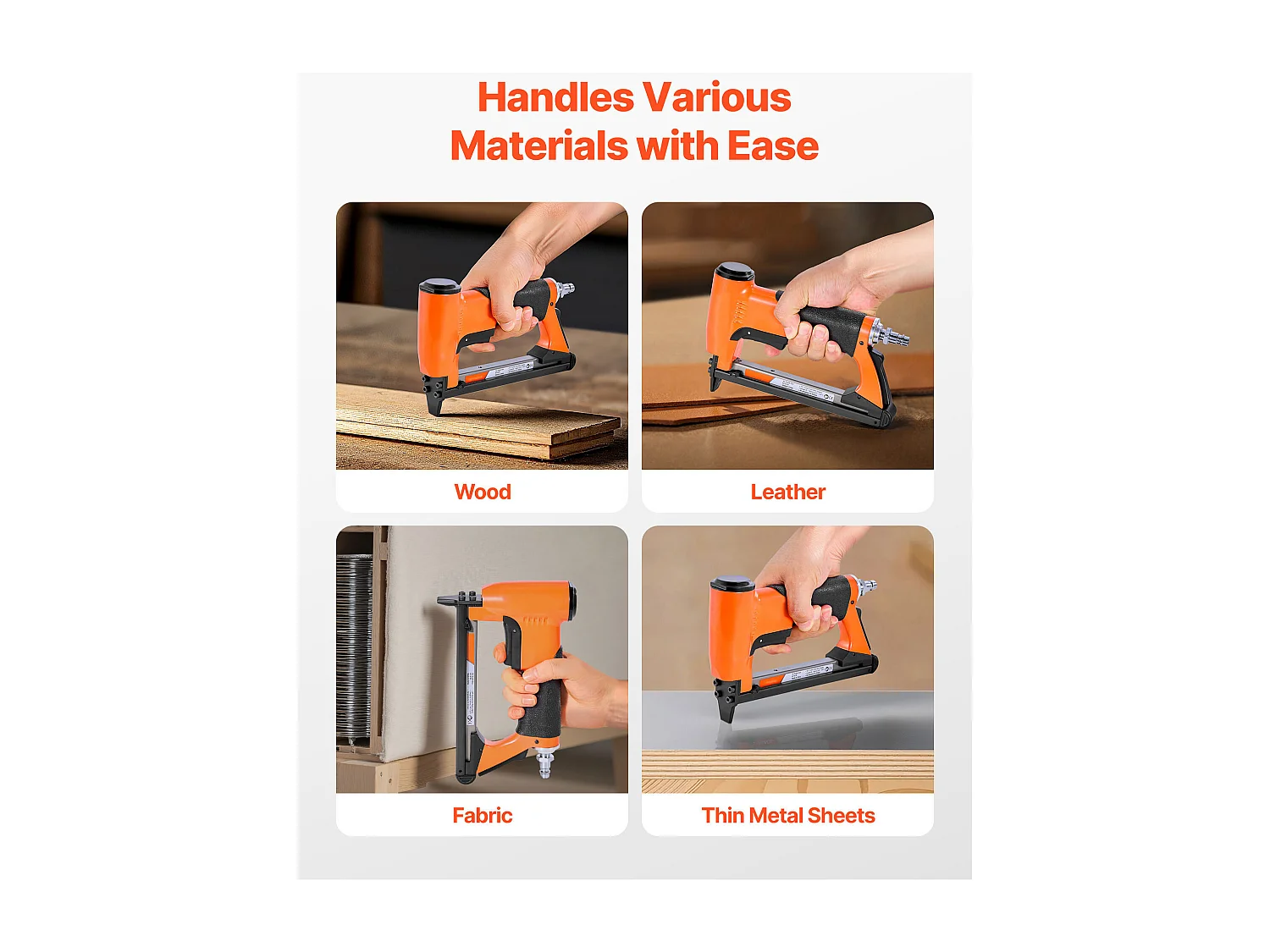 Handles Various Materials with Ease

Wood

Leather

Fabric

Thin Metal Sheets