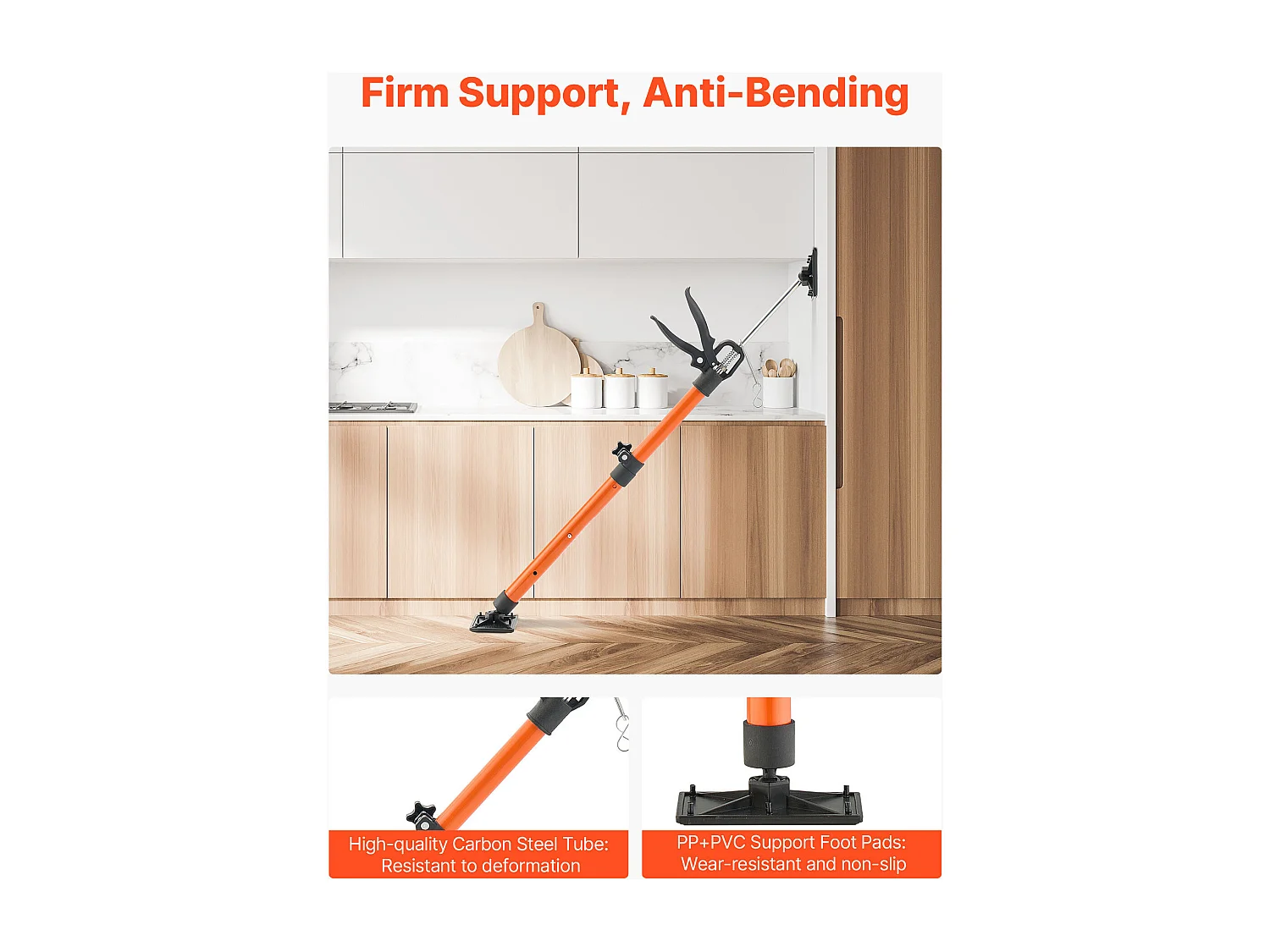 Firm Support, Anti-Bending

High-quality Carbon Steel Tube: Resistant to deformation

PP+PVC Support Foot Pads: Wear-resistant and non-slip