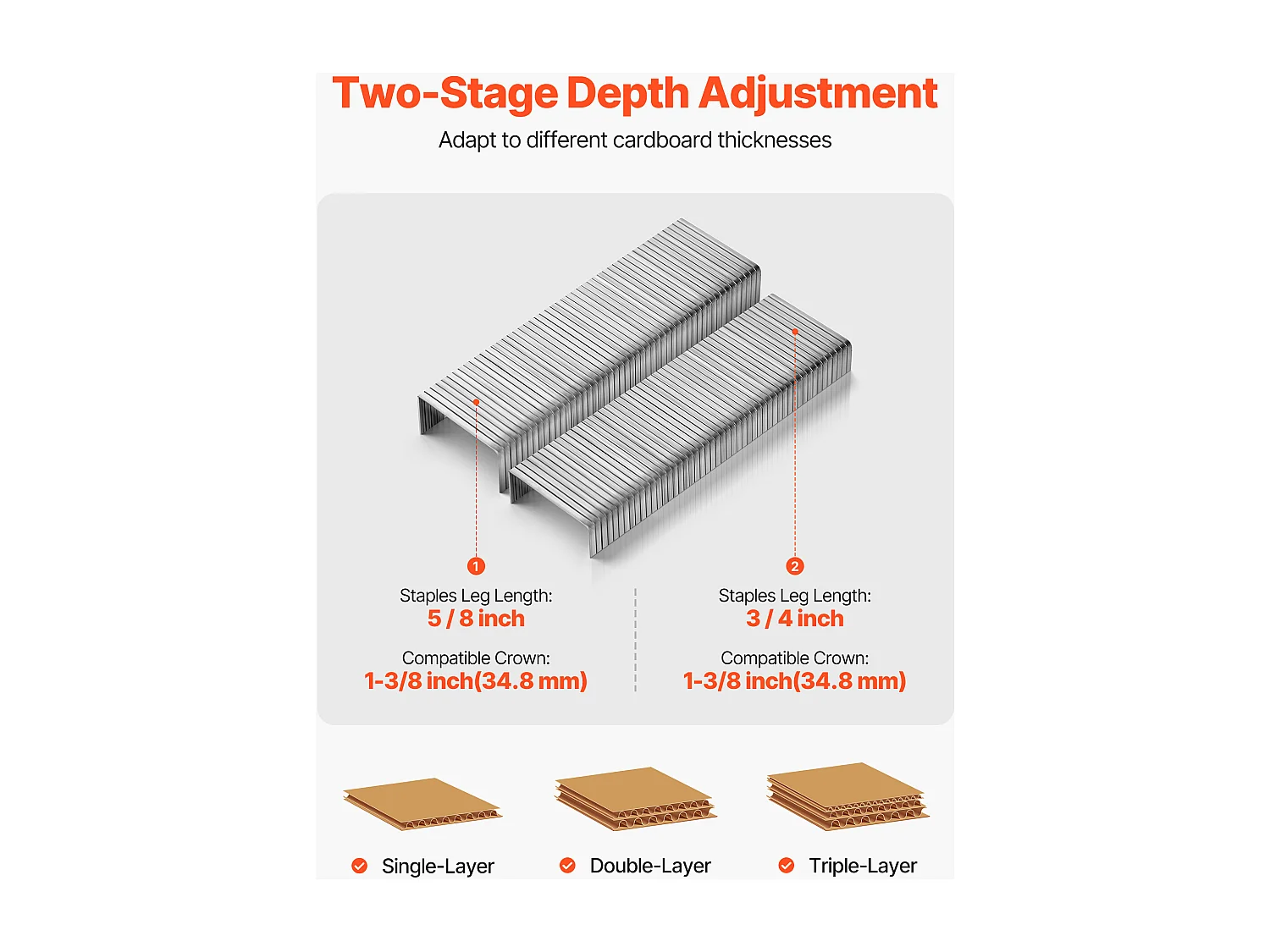 Two-Stage Depth Adjustment
Adapt to different cardboard thicknesses

1
Staples Leg Length:
5 / 8 inch
Compatible Crown:
1-3/8 inch(34.8 mm)

2
Staples Leg Length:
3 / 4 inch
Compatible Crown:
1-3/8 inch(34.8 mm)

Single-Layer
Double-Layer
Triple-Layer