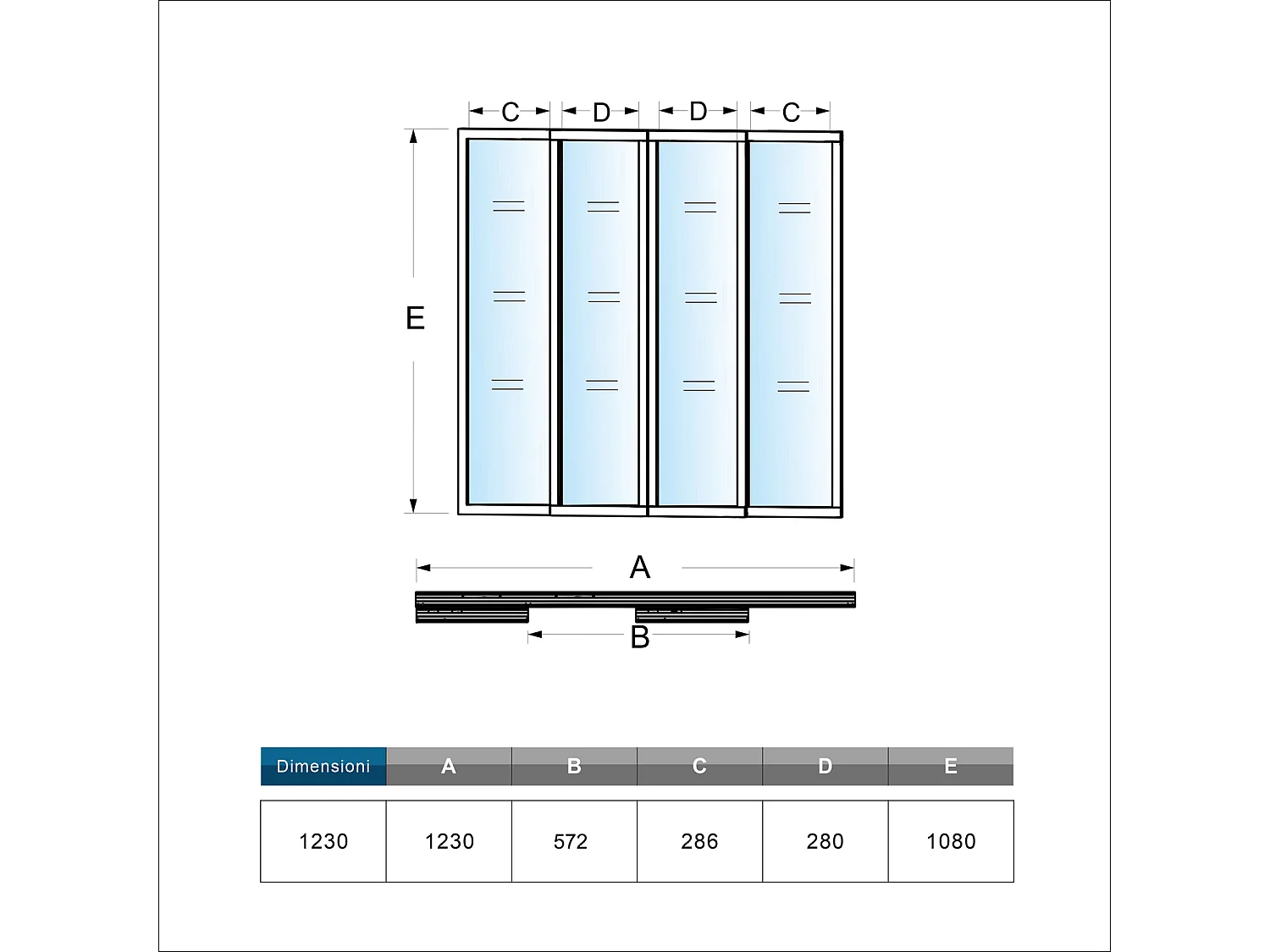 C D D C

E

A

B

| Dimensioni | A | B | C | D | E |
|---|---|---|---|---|---|
| 1230 | 1230 | 572 | 286 | 280 | 1080 |