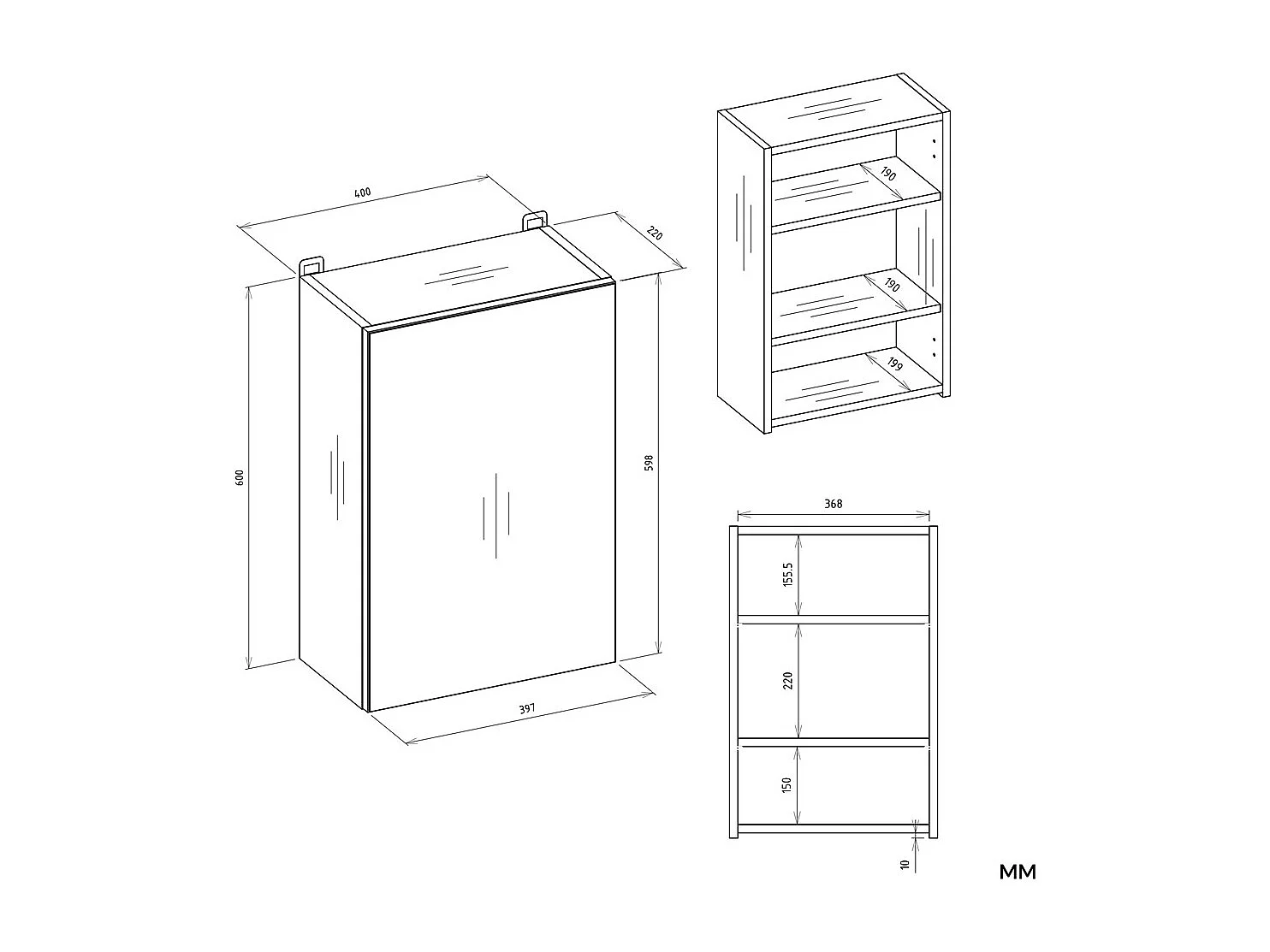 400

220

600

598

397

190

190

199

368

155.5

220

150

10

MM